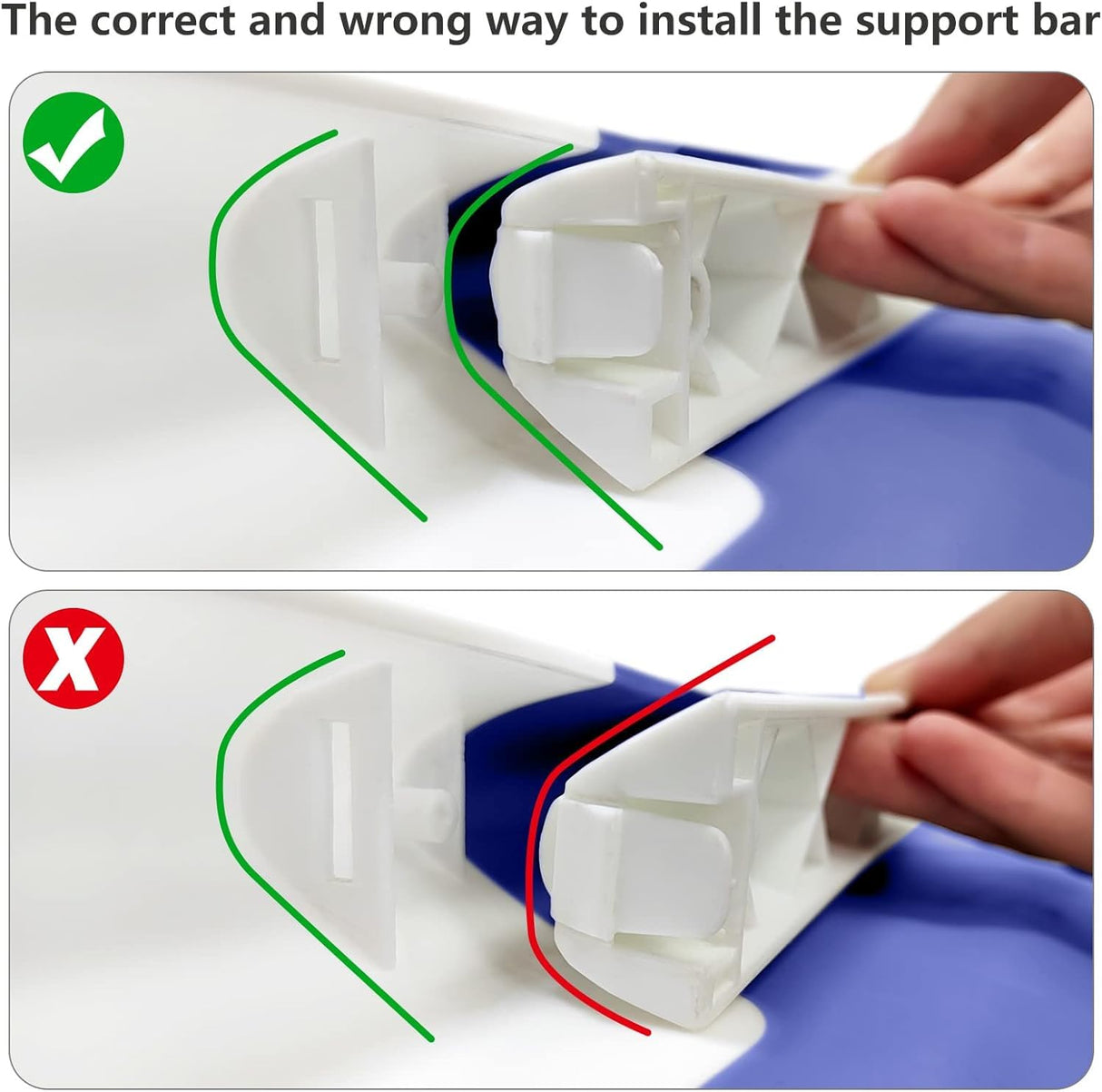 The correct and wrong way to install the support bar