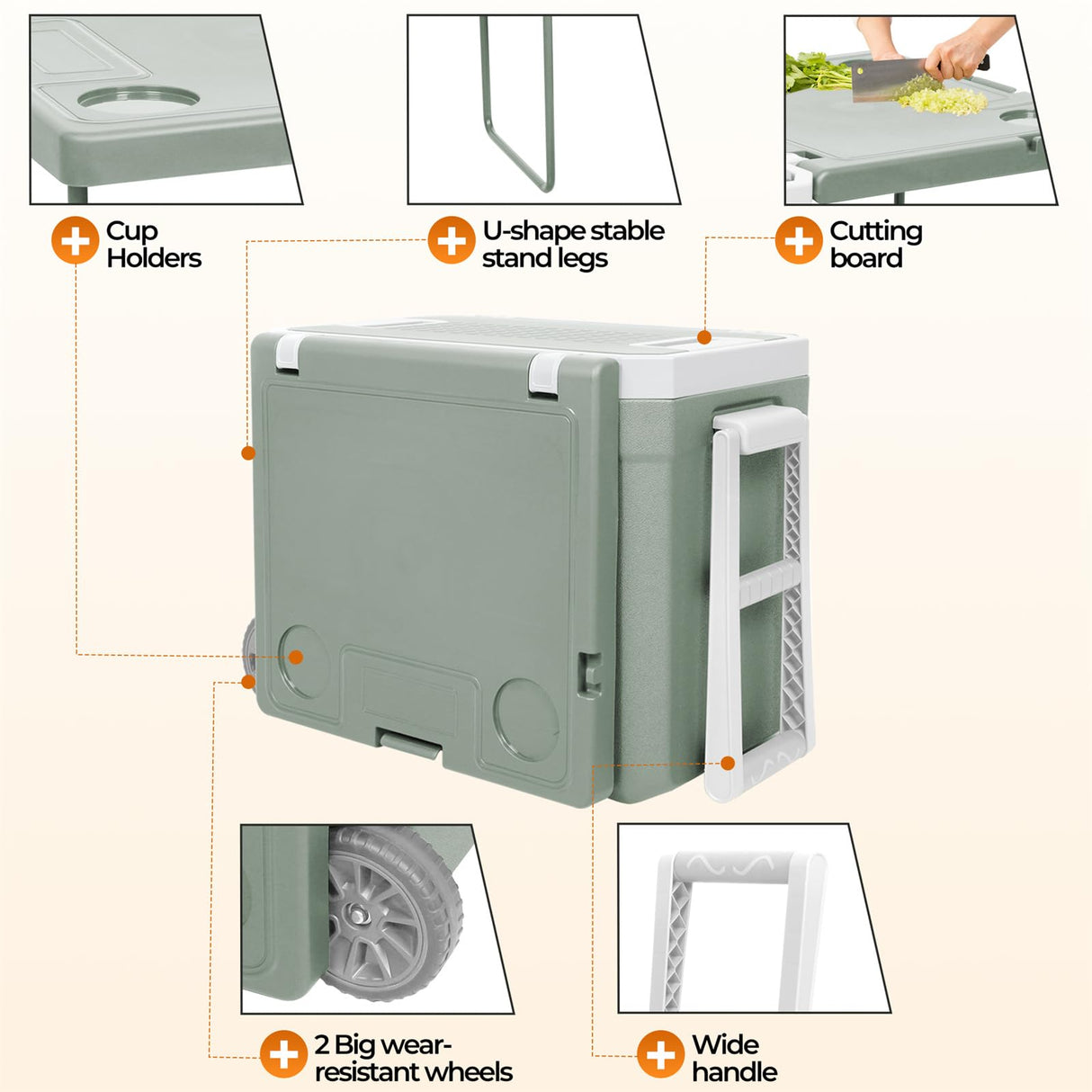 Cup Holders

U-shape stable stand legs

Cutting board

2 Big wear-resistant wheels

Wide handle