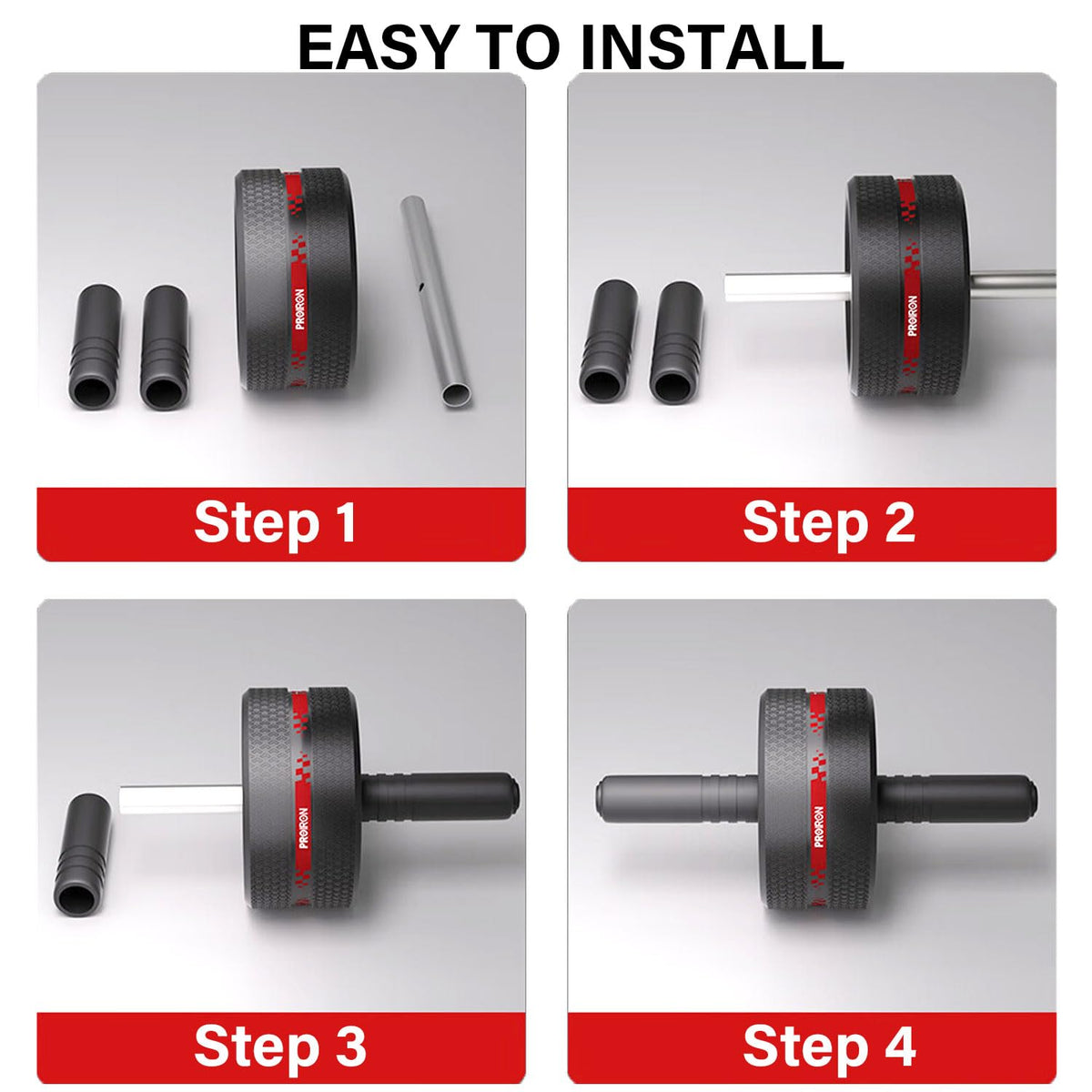 EASY TO INSTALL

PROIRON

Step 1

PROIRON

Step 2

PROIRON

Step 3

PROIRON

Step 4