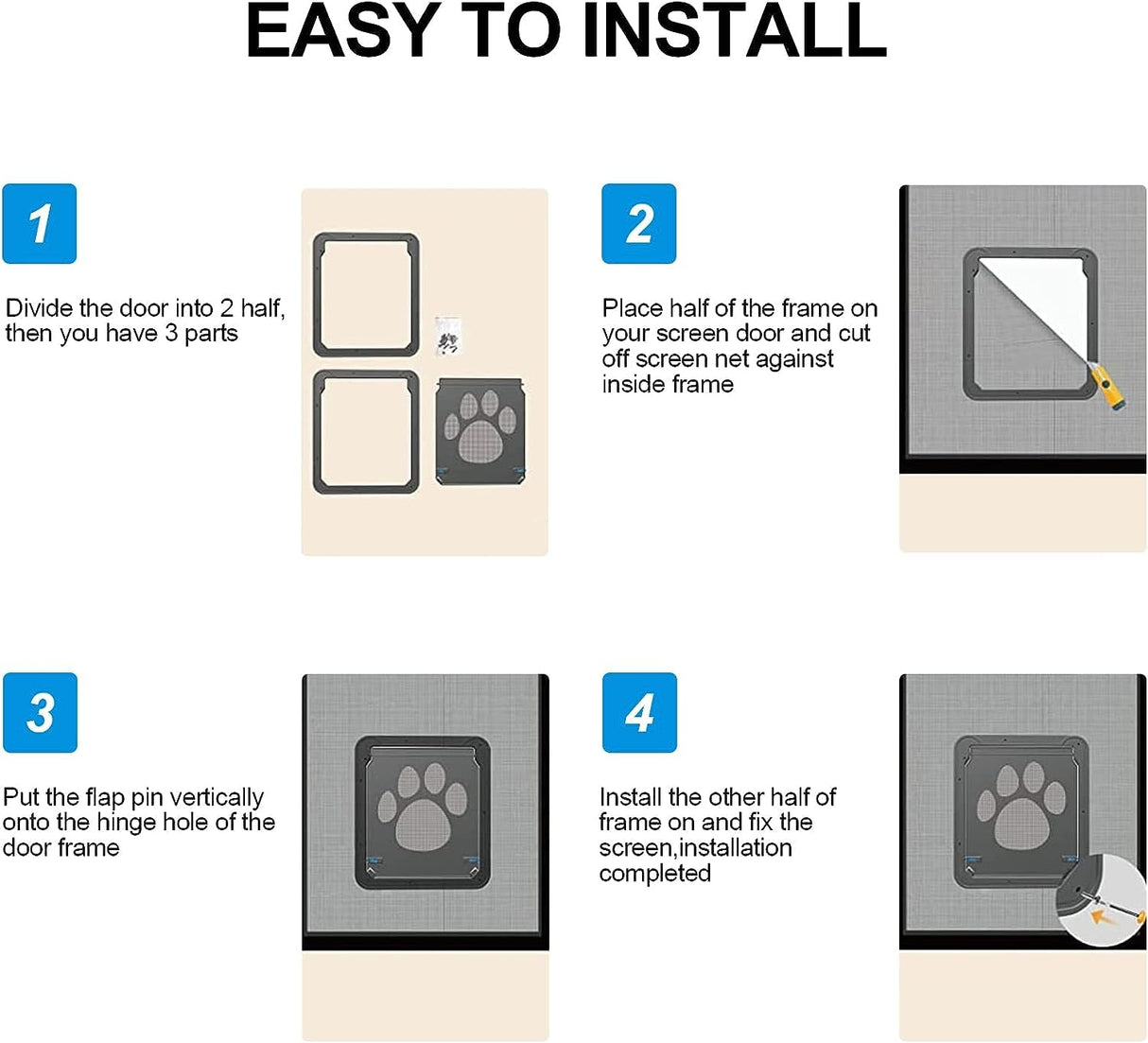 EASY TO INSTALL

1

Divide the door into 2 half, then you have 3 parts

2

Place half of the frame on your screen door and cut off screen net against inside frame

3

Put the flap pin vertically onto the hinge hole of the door frame

4

Install the other half of frame on and fix the screen,installation completed