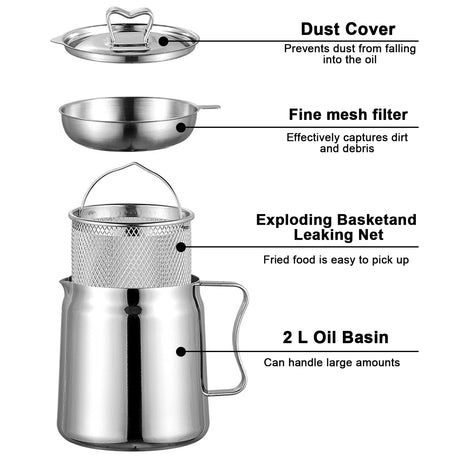 Dust Cover
Prevents dust from falling into the oil

Fine mesh filter
Effectively captures dirt and debris

Exploding Basketand Leaking Net
Fried food is easy to pick up

2 L Oil Basin
Can handle large amounts