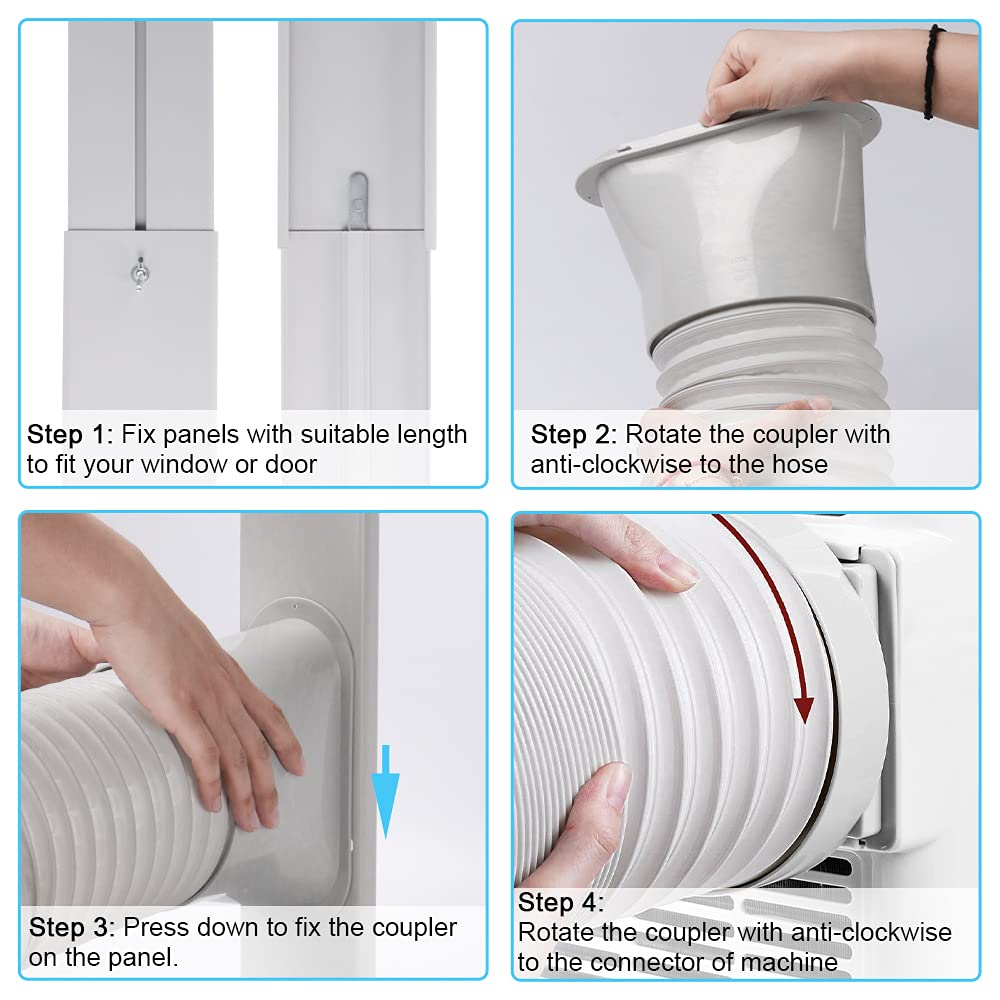 Step 1: Fix panels with suitable length to fit your window or door

Step 2: Rotate the coupler with anti-clockwise to the hose

Step 3: Press down to fix the coupler on the panel.

Step 4:
Rotate the coupler with anti-clockwise to the connector of machine