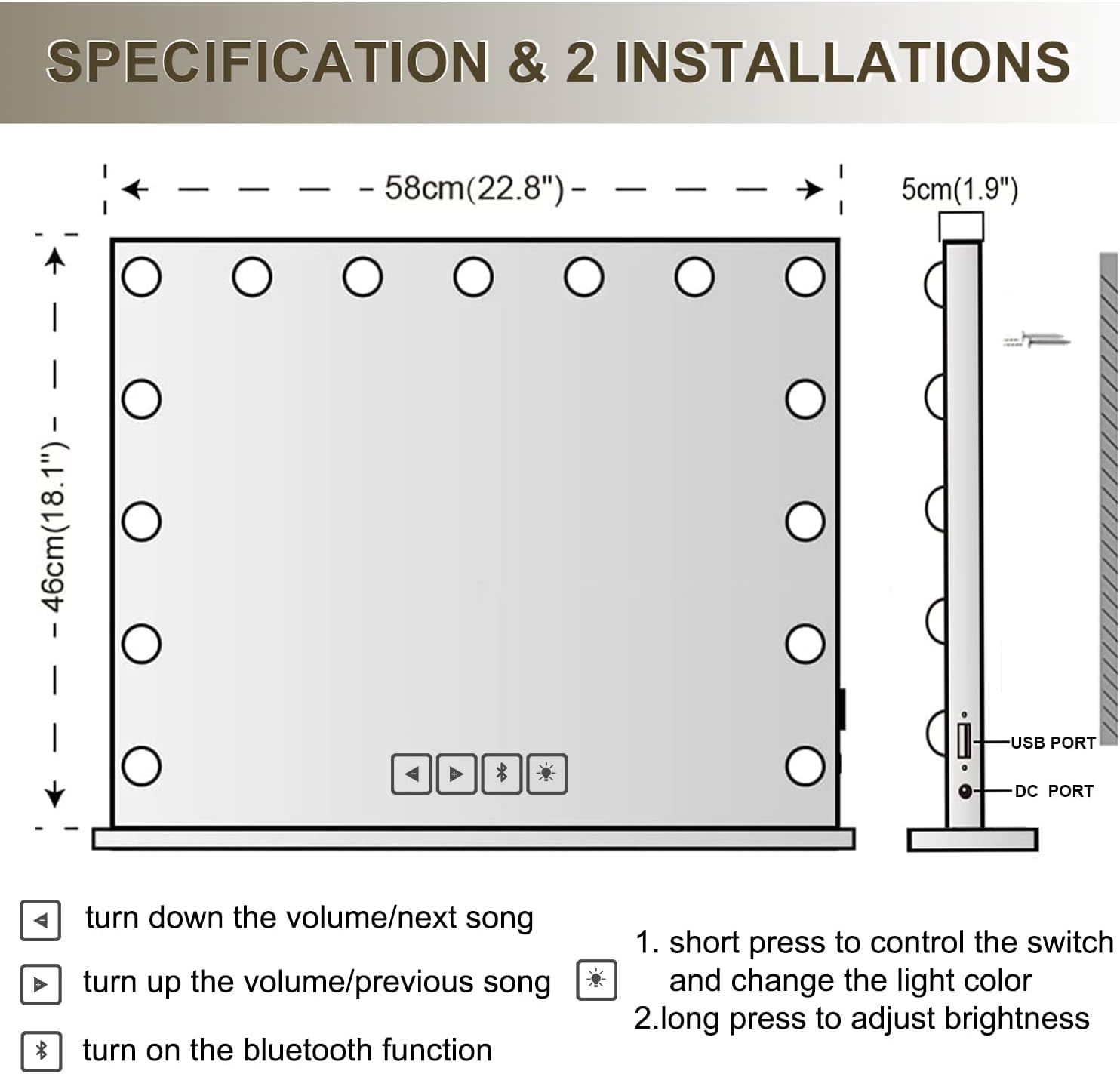 SPECIFICATION & 2 INSTALLATIONS

58cm(22.8")

5cm(1.9")

46cm(18.1")

USB PORT

DC PORT

turn down the volume/next song

turn up the volume/previous song

turn on the bluetooth function

1. short press to control the switch and change the light color
2.long press to adjust brightness