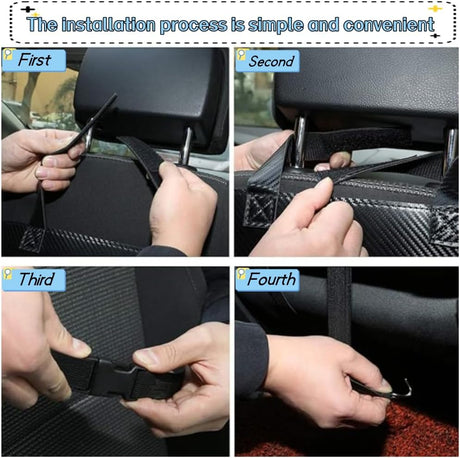 The installation process is simple and convenient

First

Second

Third

Fourth