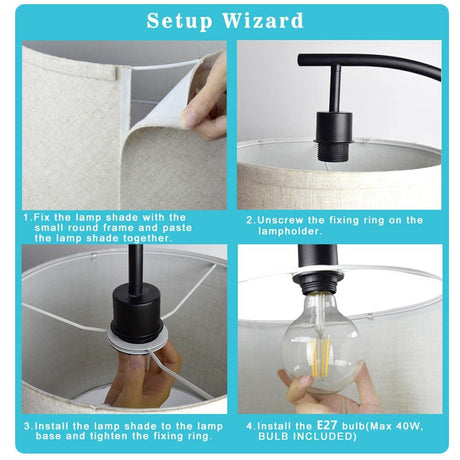 Setup Wizard

1.Fix the lamp shade with the small round frame and paste the lamp shade together.

2.Unscrew the fixing ring on the lampholder.

3.Install the lamp shade to the lamp base and tighten the fixing ring.

4.Install the E27 bulb(Max 40W, BULB INCLUDED)