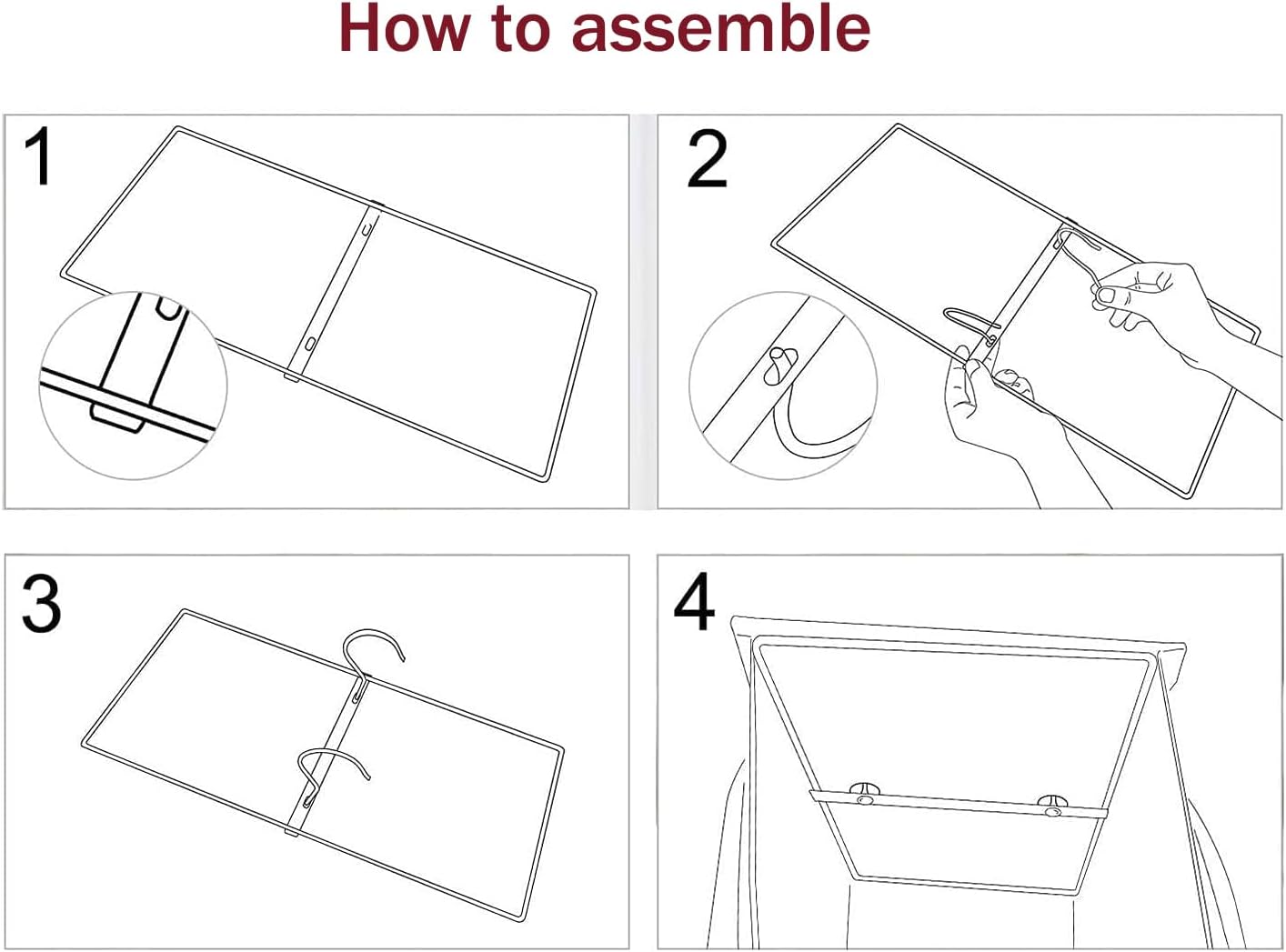 How to assemble

1

2

3

4