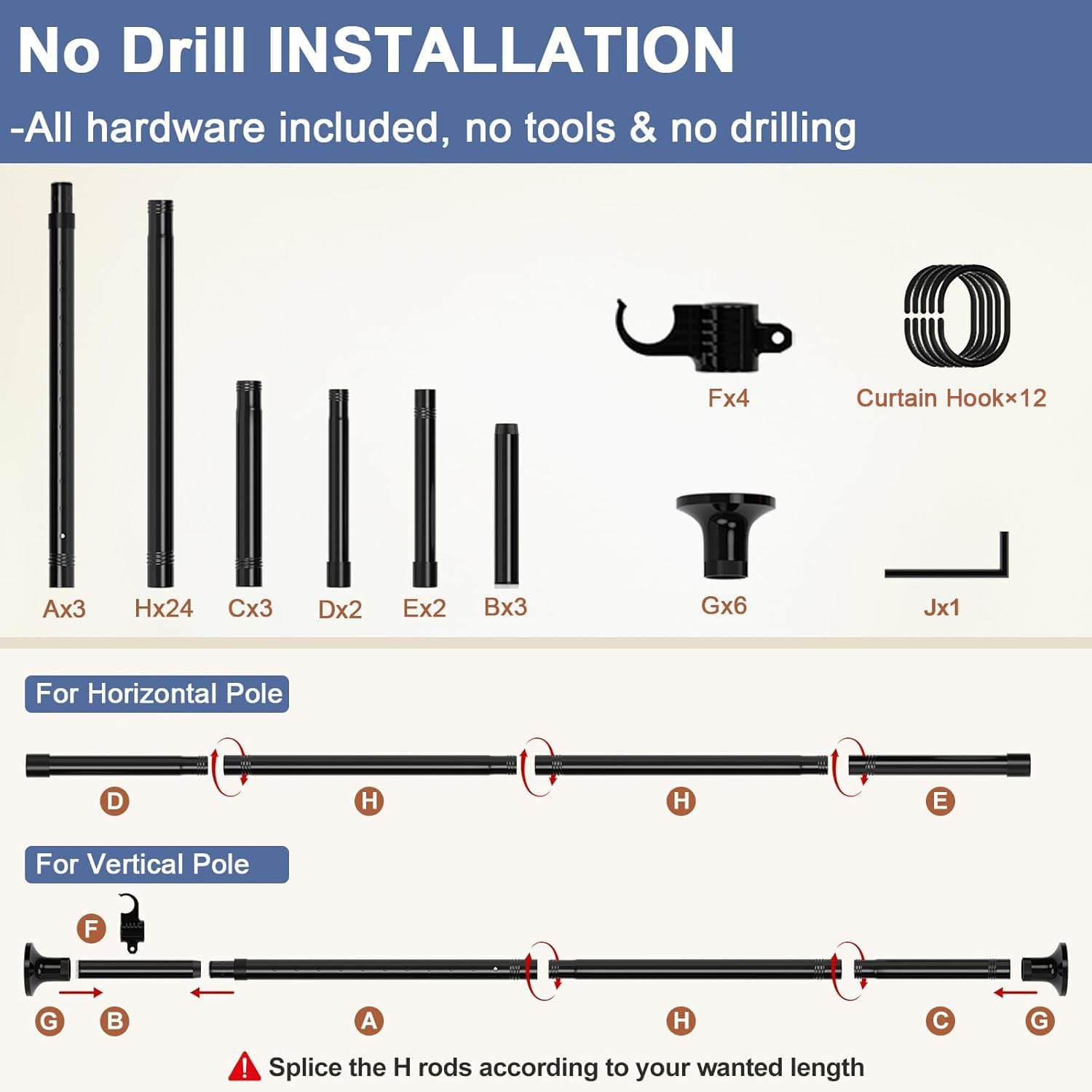 No Drill INSTALLATION

-All hardware included, no tools & no drilling

Ax3 Hx24 Cx3 Dx2 Ex2 Bx3

Fx4

Curtain Hook×12

Gx6

Jx1

For Horizontal Pole

D H H E

For Vertical Pole

F

G B A H C G

Splice the H rods according to your wanted length