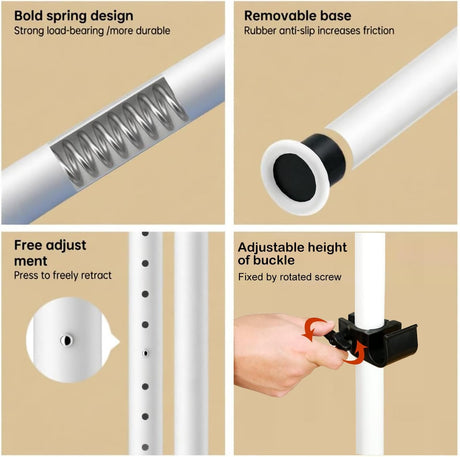 Bold spring design
Strong load-bearing /more durable

Removable base
Rubber anti-slip increases friction

Free adjust ment
Press to freely retract

Adjustable height of buckle
Fixed by rotated screw