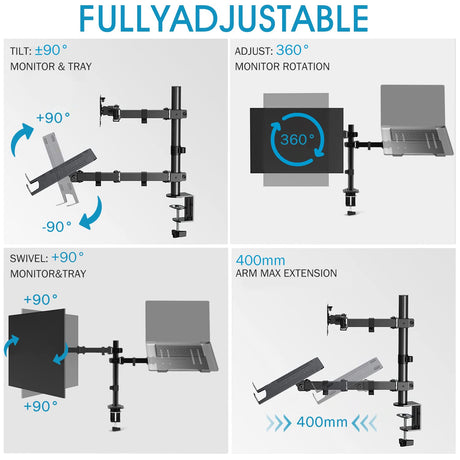 FULLYADJUSTABLE

TILT: ±90°
MONITOR & TRAY

+90°

-90°

ADJUST: 360°
MONITOR ROTATION

360°

SWIVEL: +90°
MONITOR&TRAY

+90°

+90°

400mm
ARM MAX EXTENSION

400mm