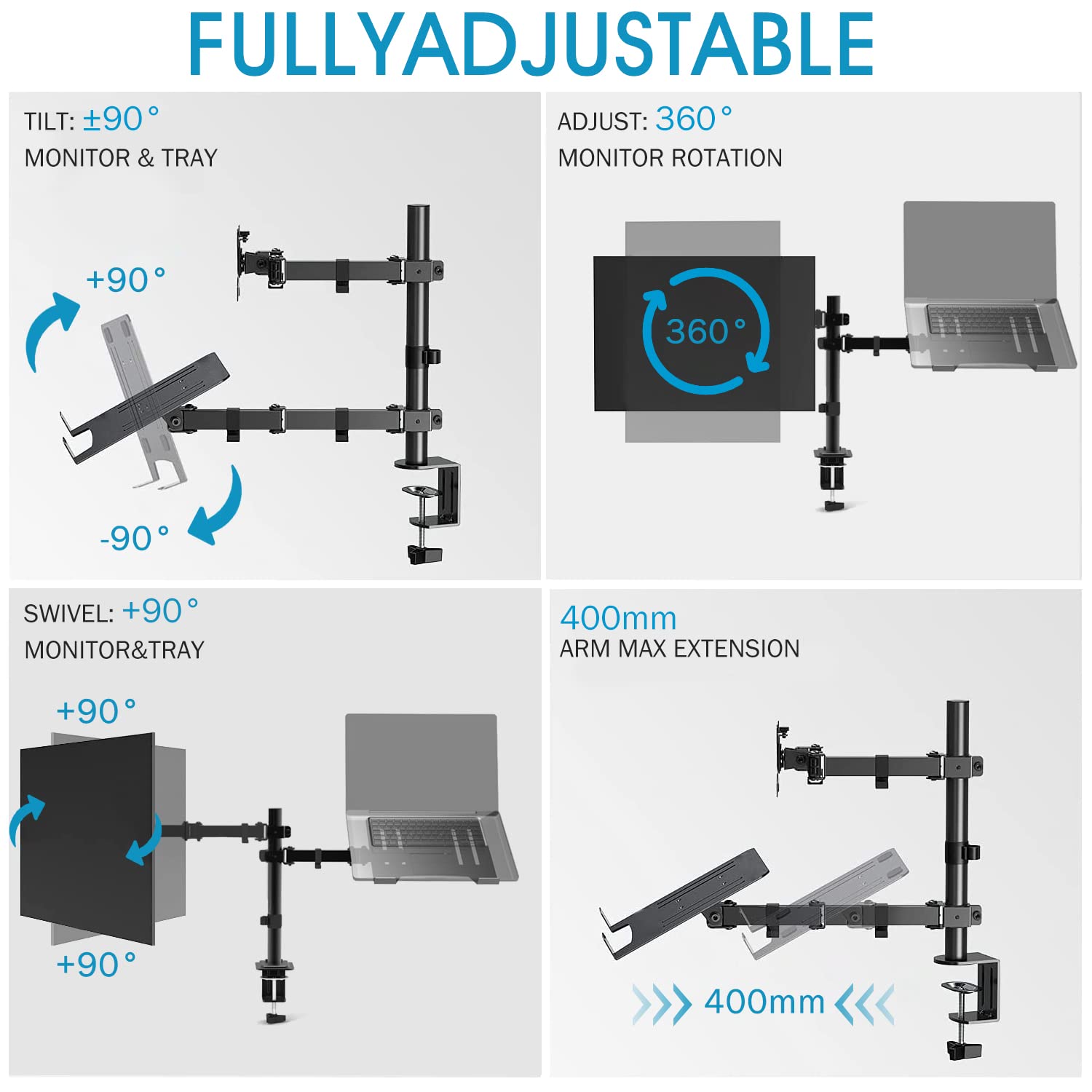 FULLYADJUSTABLE

TILT: ±90°
MONITOR & TRAY

+90°

-90°

ADJUST: 360°
MONITOR ROTATION

360°

SWIVEL: +90°
MONITOR&TRAY

+90°

+90°

400mm
ARM MAX EXTENSION

400mm