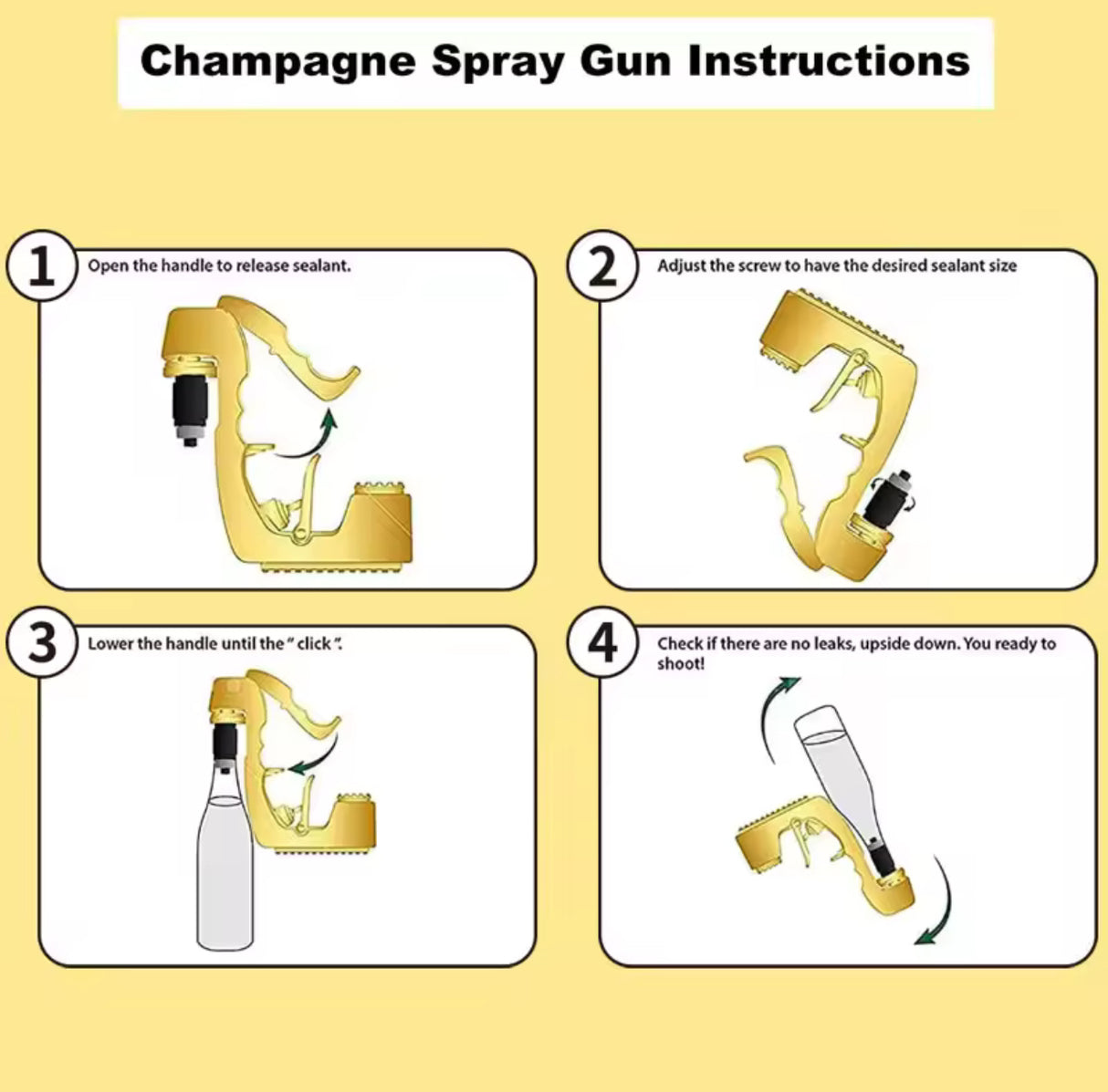 Champagne Spray Gun Instructions

1 Open the handle to release sealant.

2 Adjust the screw to have the desired sealant size

3 Lower the handle until the " click ".

4 Check if there are no leaks, upside down. You ready to shoot!