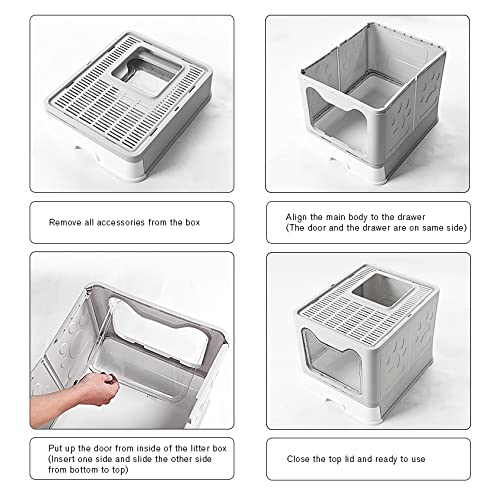 Remove all accessories from the box

Align the main body to the drawer
(The door and the drawer are on same side)

Put up the door from inside of the litter box
(Insert one side and slide the other side from bottom to top)

Close the top lid and ready to use