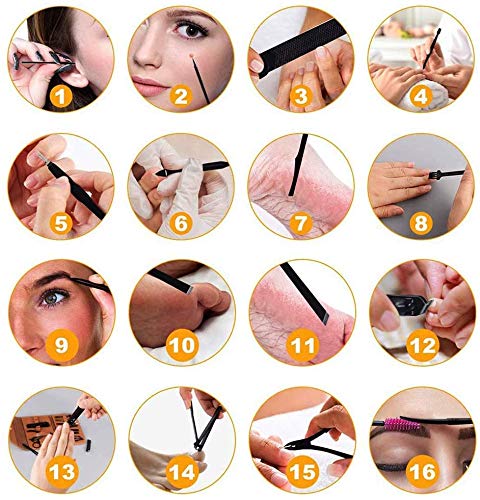 1 2 3 4

5 6 7 8

9 10 11 12

13 14 15 16