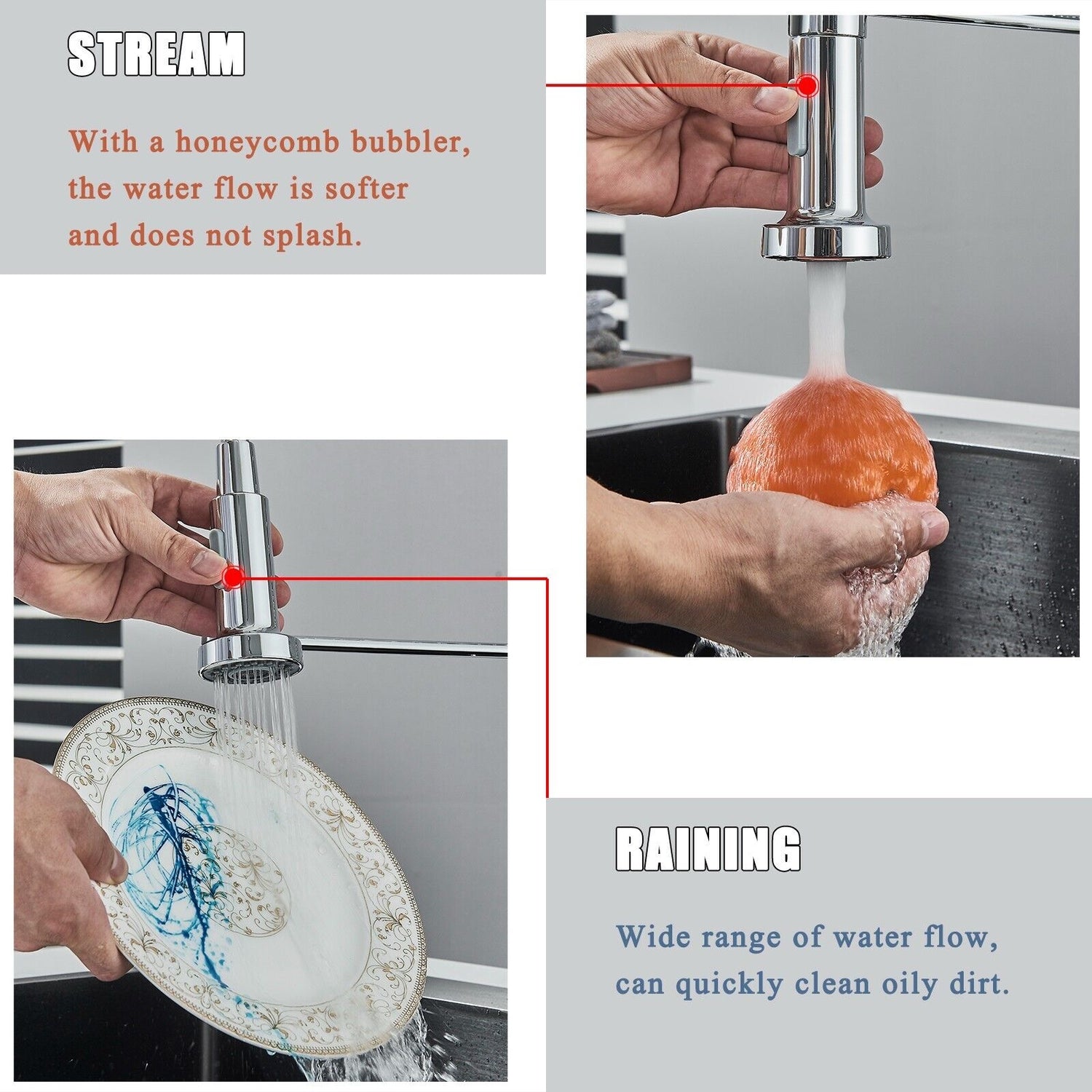 STREAM

With a honeycomb bubbler, the water flow is softer and does not splash.

RAINING

Wide range of water flow, can quickly clean oily dirt.