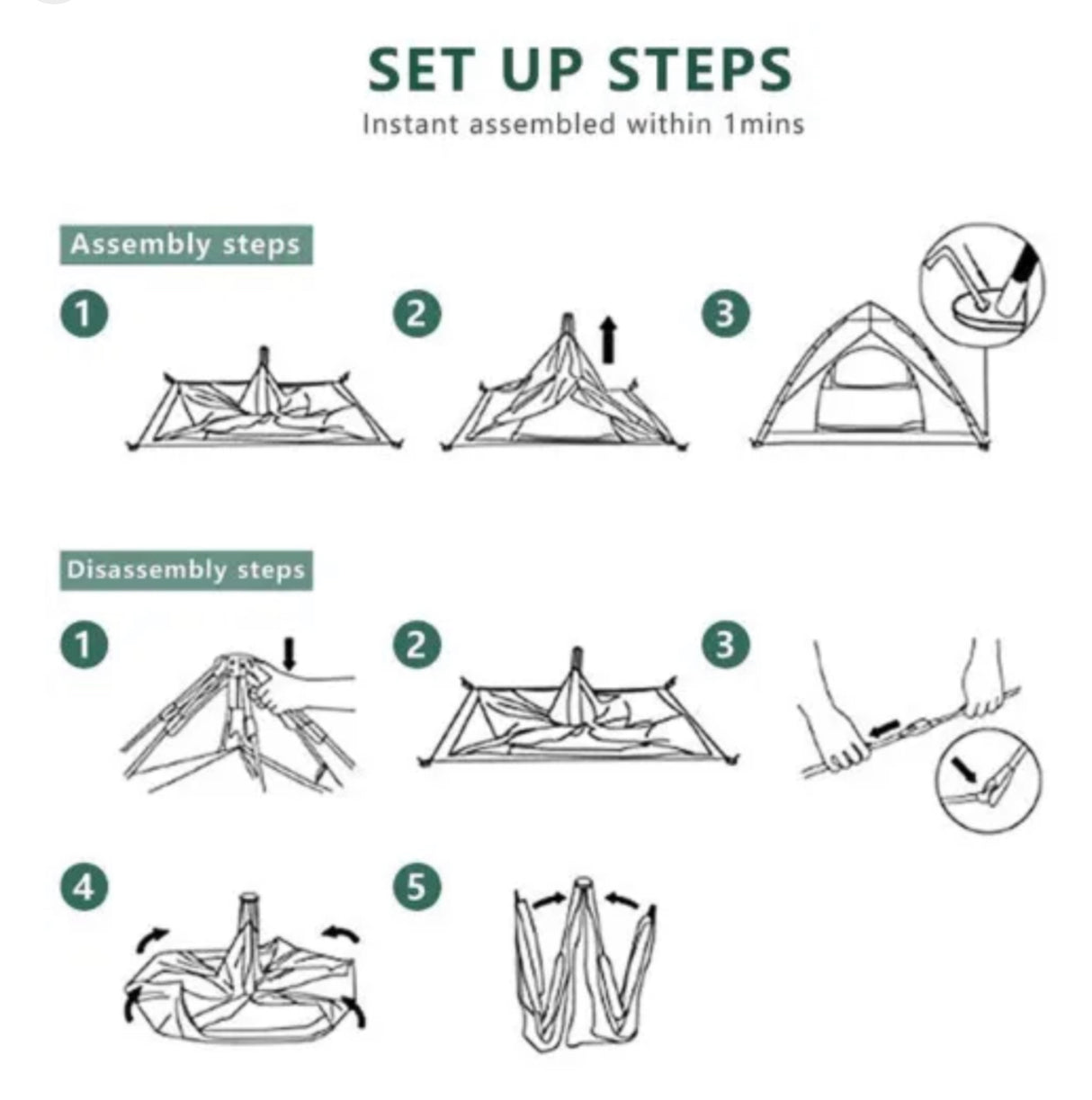 SET UP STEPS

Instant assembled within 1mins

Assembly steps

1

2

3

Disassembly steps

1

2

3

4

5