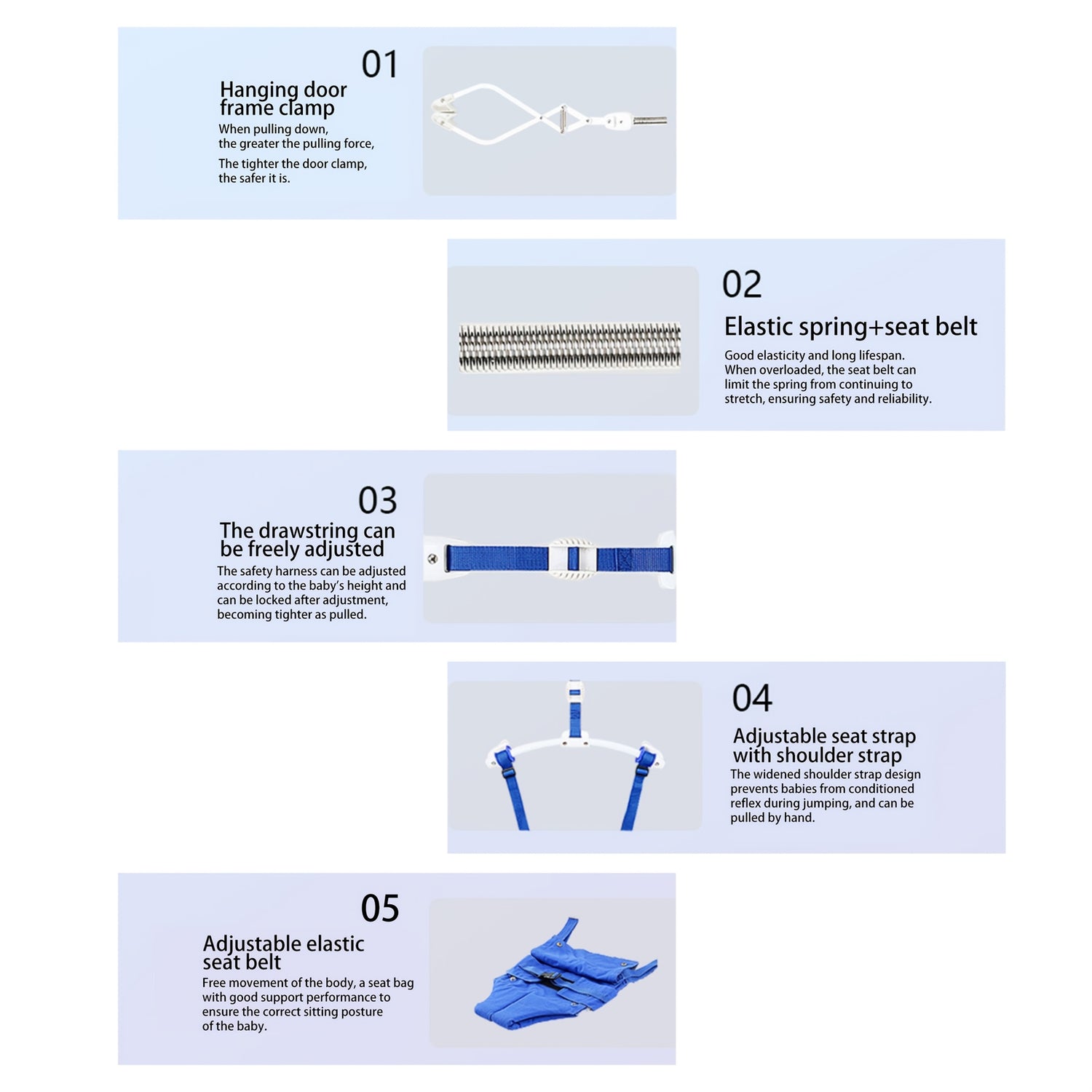 01
Hanging door frame clamp
When pulling down, the greater the pulling force,
The tighter the door clamp, the safer it is.

02
Elastic spring+seat belt
Good elasticity and long lifespan. When overloaded, the seat belt can limit the spring from continuing to stretch, ensuring safety and reliability.

03
The drawstring can be freely adjusted
The safety harness can be adjusted according to the baby's height and can be locked after adjustment, becoming tighter as pulled.

04
Adjustable seat strap with shoulder strap
The widened shoulder strap design prevents babies from conditioned reflex during jumping, and can be pulled by hand.

05
Adjustable elastic seat belt
Free movement of the body, a seat bag with good support performance to ensure the correct sitting posture of the baby.