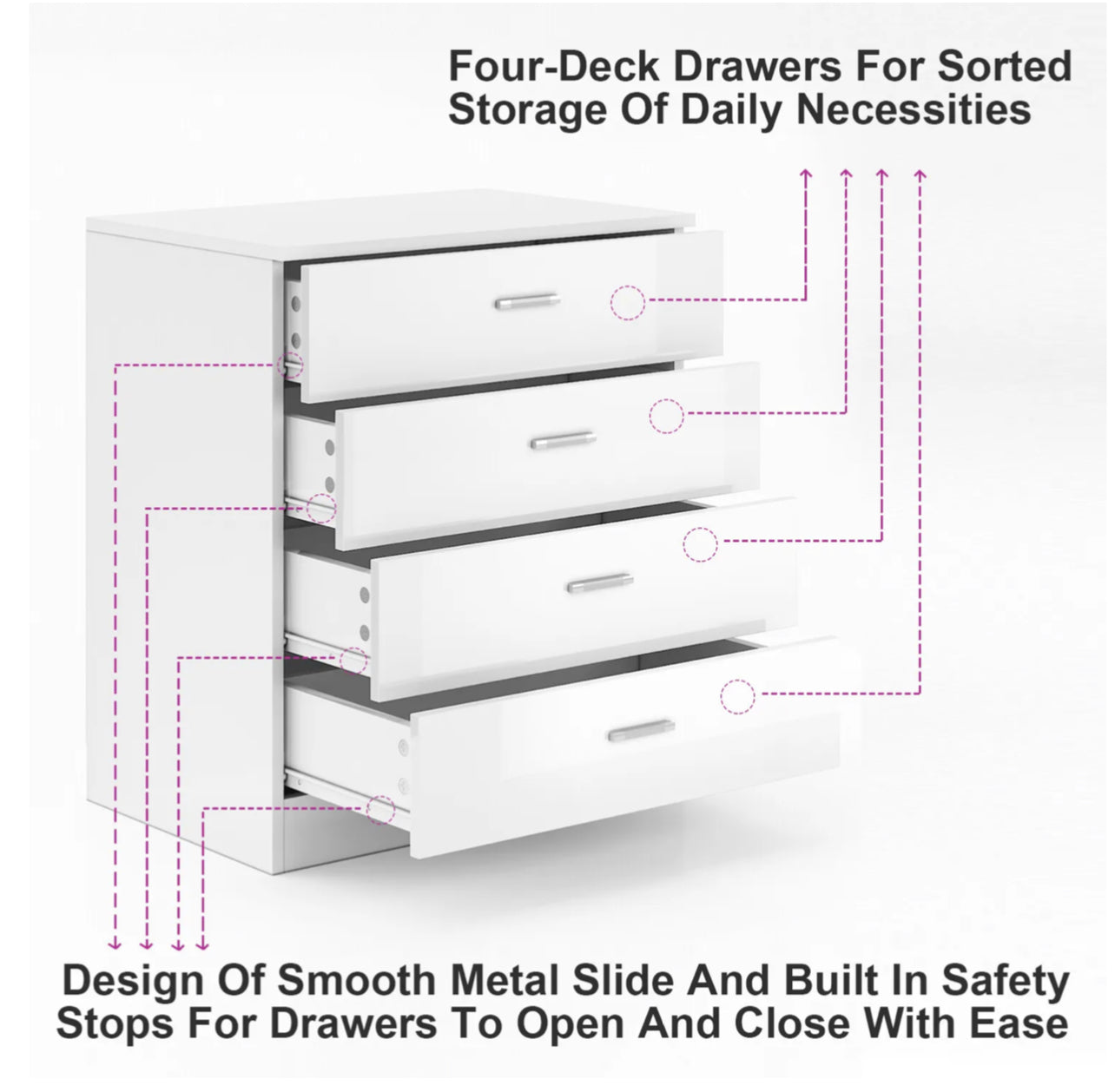 Four-Deck Drawers For Sorted Storage Of Daily Necessities

Design Of Smooth Metal Slide And Built In Safety Stops For Drawers To Open And Close With Ease