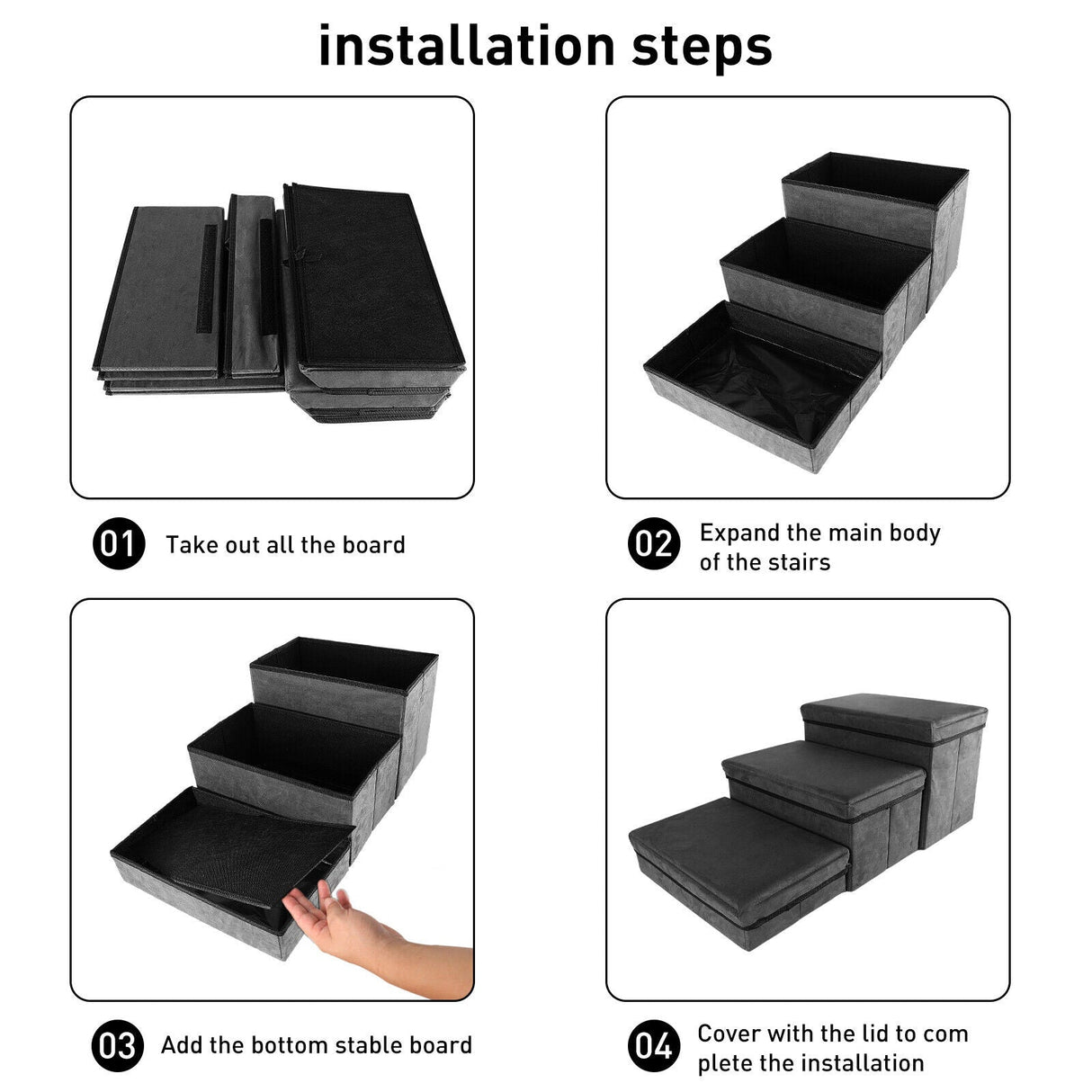 installation steps

01 Take out all the board

02 Expand the main body of the stairs

03 Add the bottom stable board

04 Cover with the lid to com plete the installation