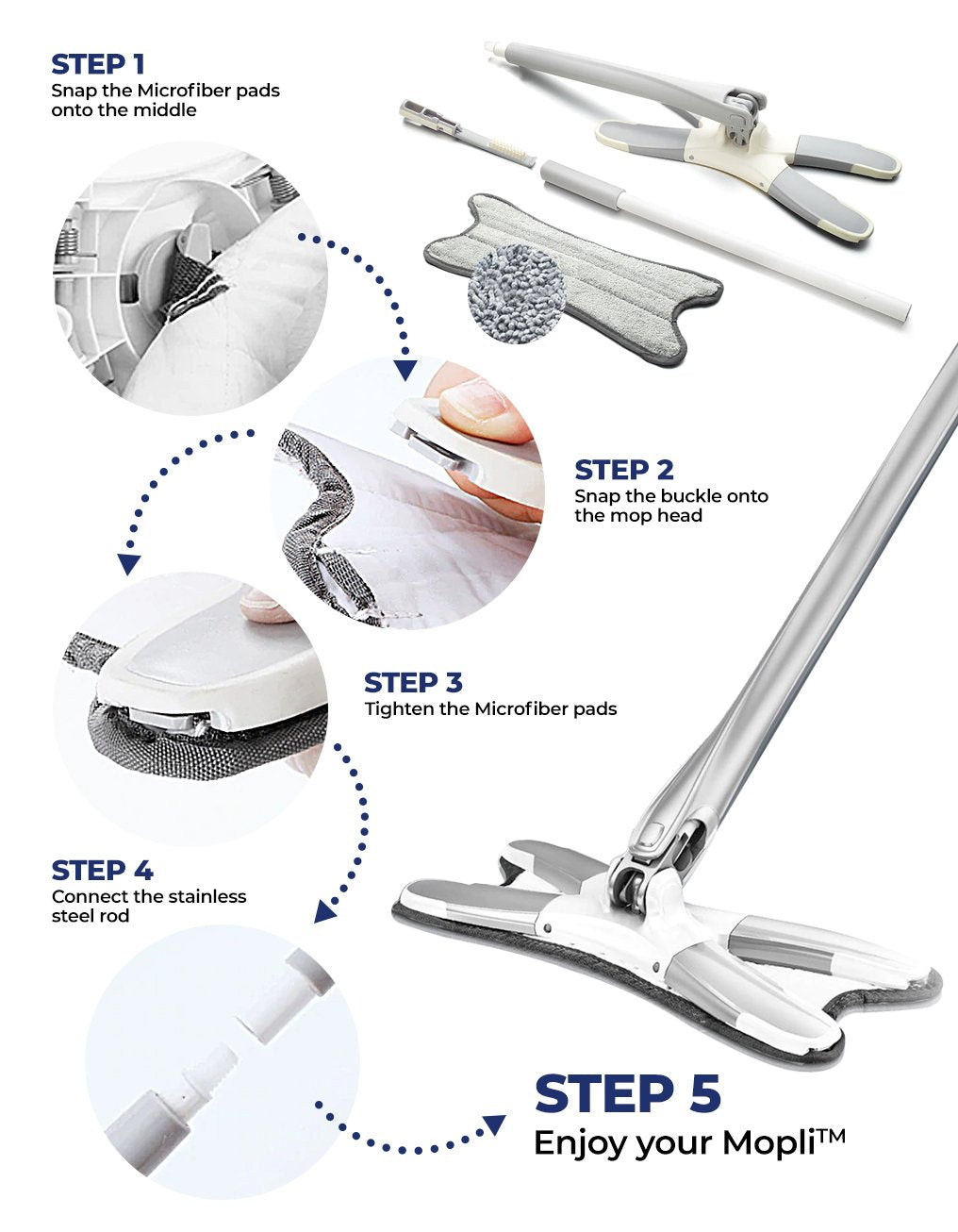 STEP 1
Snap the Microfiber pads onto the middle

STEP 2
Snap the buckle onto the mop head

STEP 3
Tighten the Microfiber pads

STEP 4
Connect the stainless steel rod

STEP 5
Enjoy your Mopli™