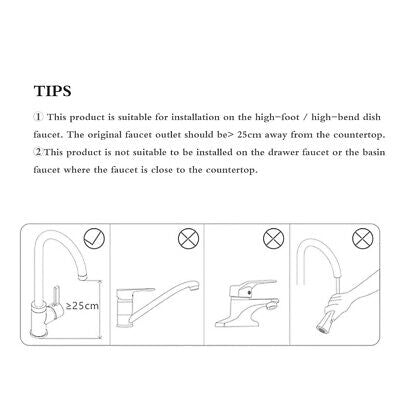 TIPS

① This product is suitable for installation on the high-foot / high-bend dish faucet. The original faucet outlet should be> 25cm away from the countertop.
②This product is not suitable to be installed on the drawer faucet or the basin faucet where the faucet is close to the countertop.

≥25cm