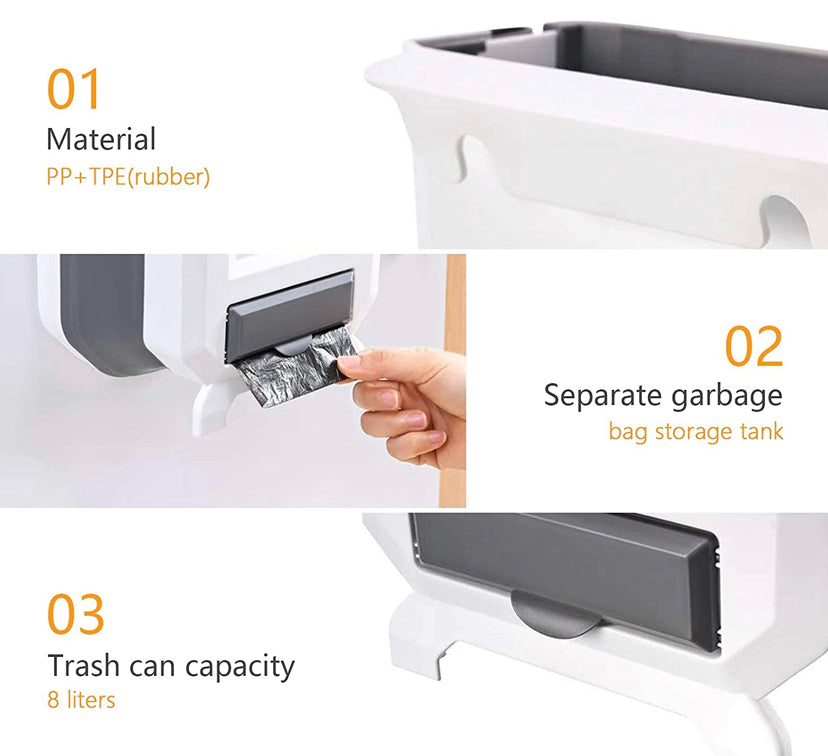 01
Material
PP+TPE(rubber)

02
Separate garbage
bag storage tank

03
Trash can capacity
8 liters