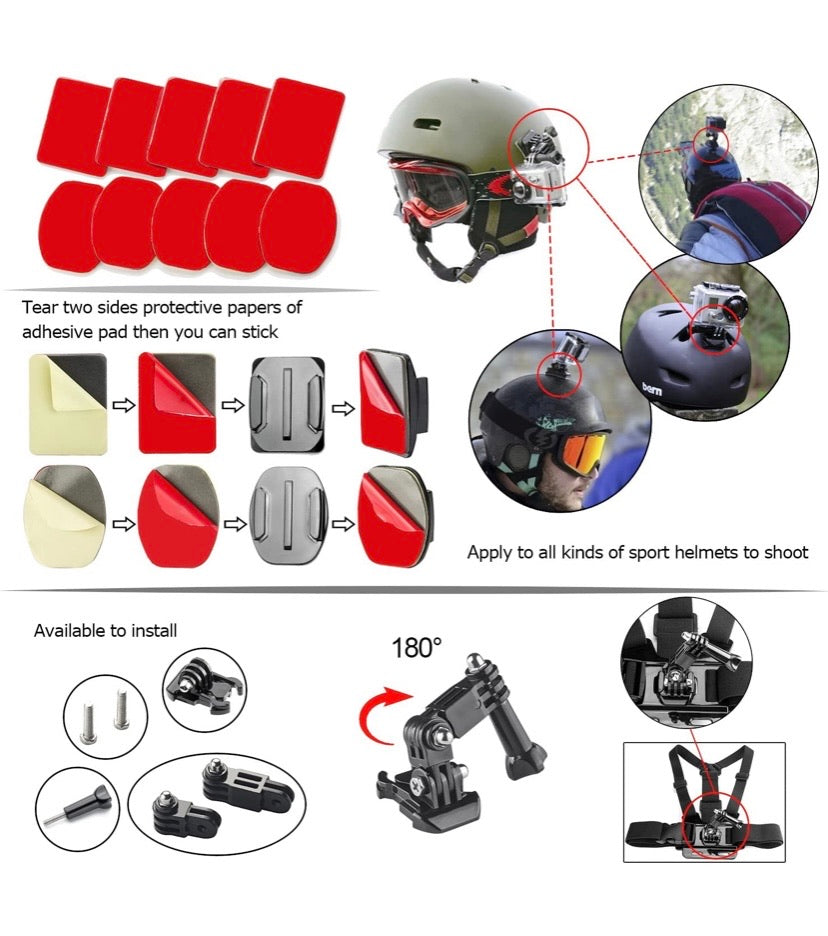 Tear two sides protective papers of adhesive pad then you can stick

bern

Apply to all kinds of sport helmets to shoot

Available to install

180°