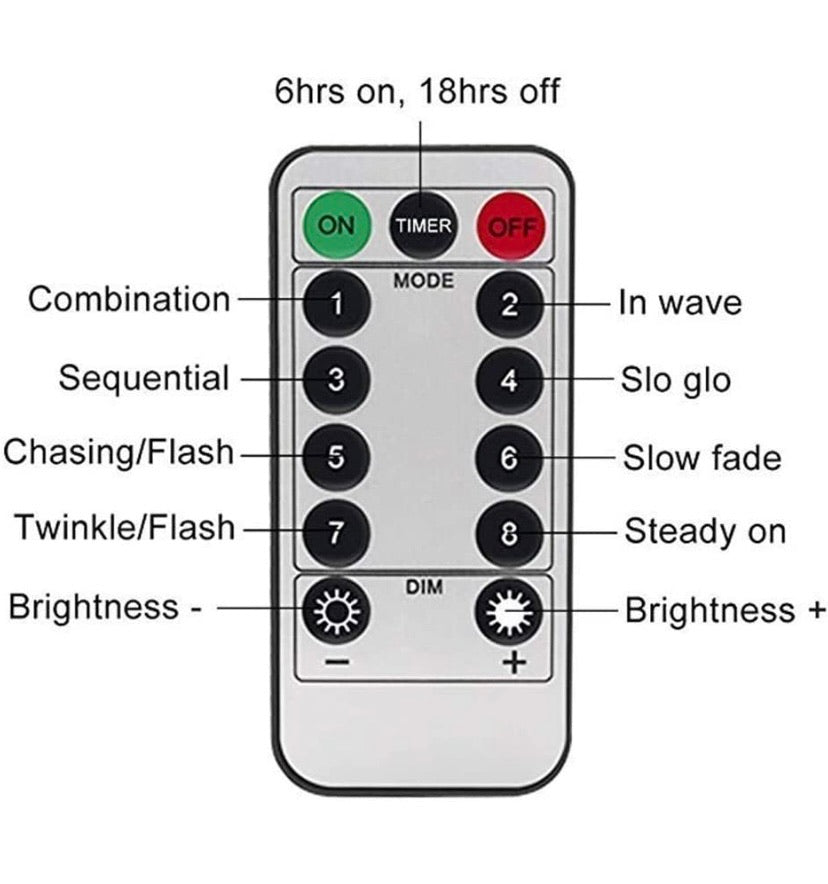 6hrs on, 18hrs off

ON TIMER OFF

MODE

Combination 1

2 In wave

Sequential 3

4 Slo glo

Chasing/Flash 5

6 Slow fade

Twinkle/Flash 7

8 Steady on

DIM

Brightness -

Brightness +

−

+