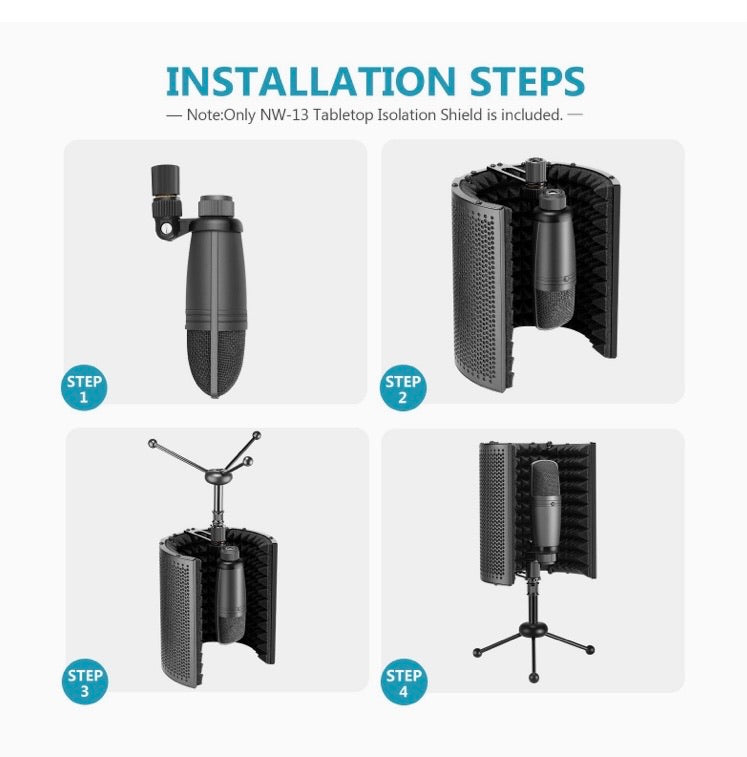 INSTALLATION STEPS

— Note:Only NW-13 Tabletop Isolation Shield is included. —

STEP 1

STEP 2

STEP 3

STEP 4