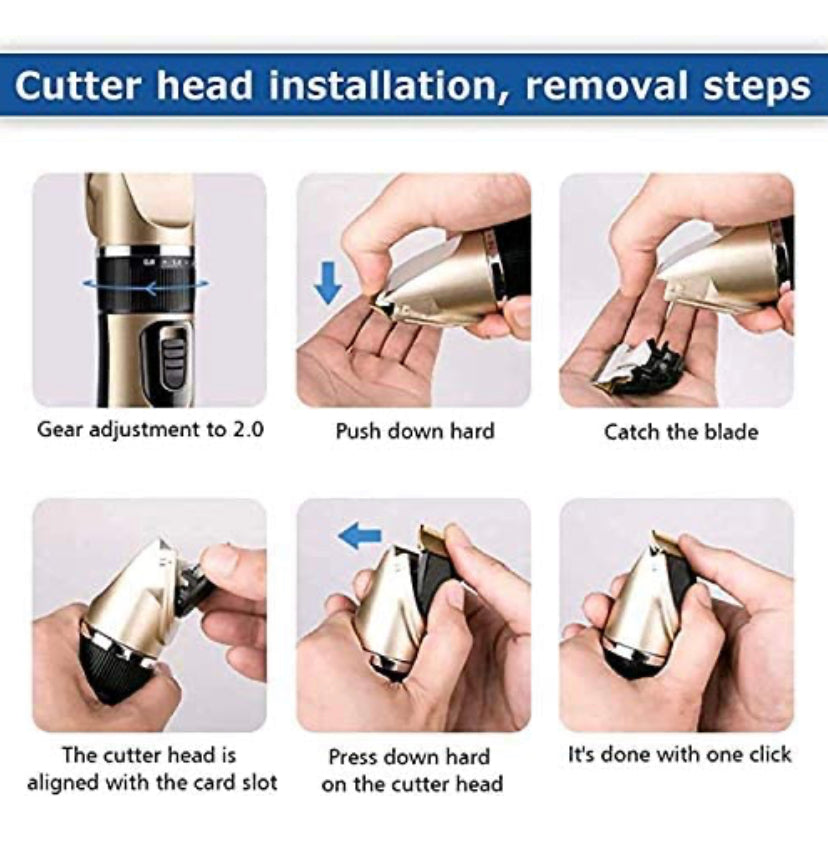 Cutter head installation, removal steps

Gear adjustment to 2.0

Push down hard

Catch the blade

The cutter head is aligned with the card slot

Press down hard on the cutter head

It's done with one click