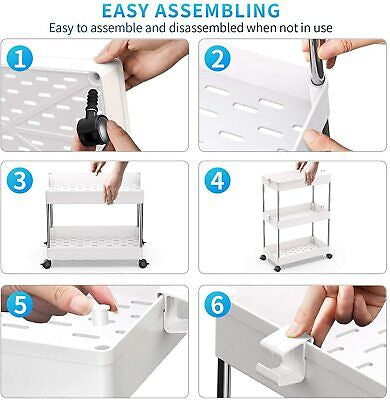 EASY ASSEMBLING
Easy to assemble and disassembled when not in use

1

2

3

4

5

6