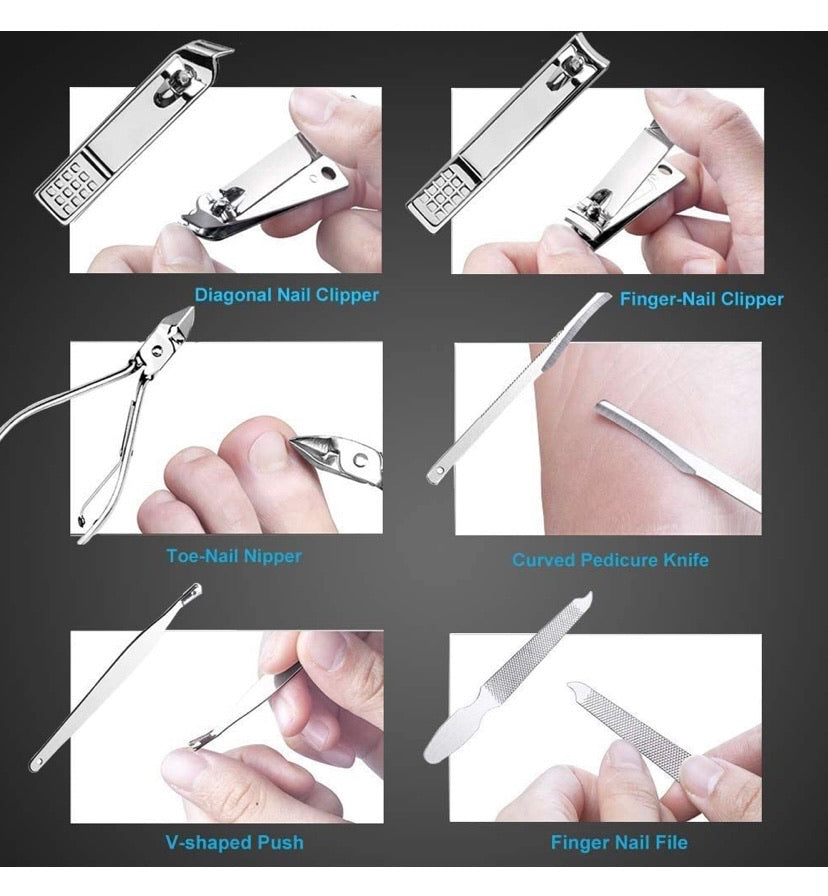 Diagonal Nail Clipper

Finger-Nail Clipper

Toe-Nail Nipper

Curved Pedicure Knife

V-shaped Push

Finger Nail File