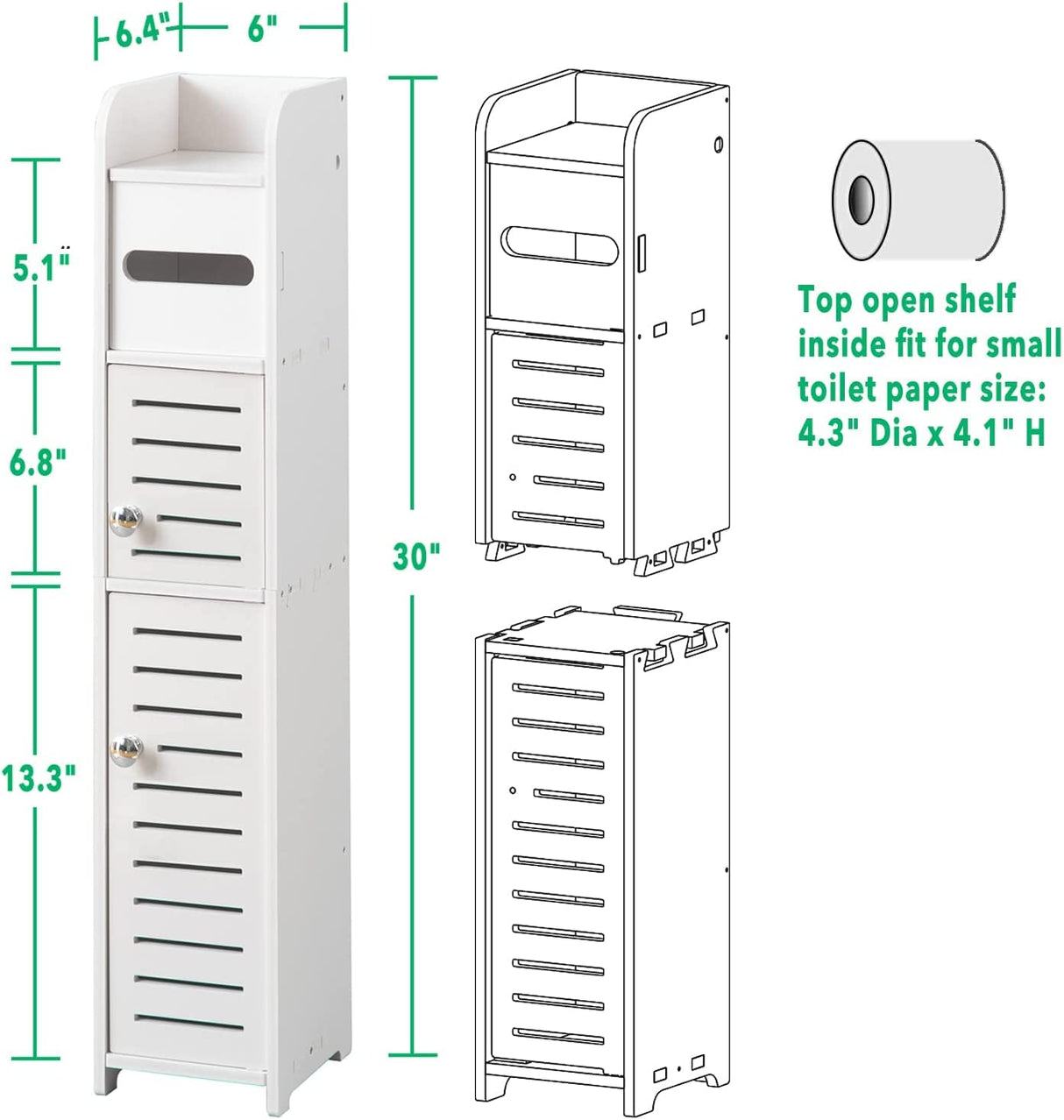 6.4"
6"
5.1"
6.8"
13.3"
30"
Top open shelf inside fit for small toilet paper size: 4.3" Dia x 4.1" H