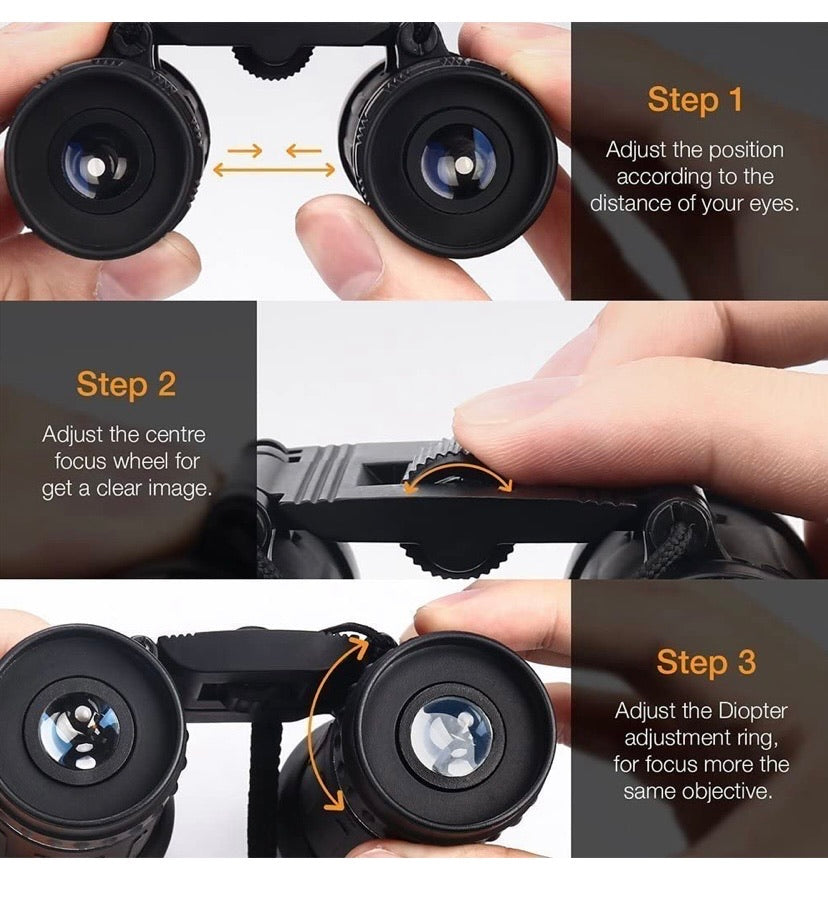 Step 1

Adjust the position according to the distance of your eyes.

Step 2

Adjust the centre focus wheel for get a clear image.

Step 3

Adjust the Diopter adjustment ring, for focus more the same objective.