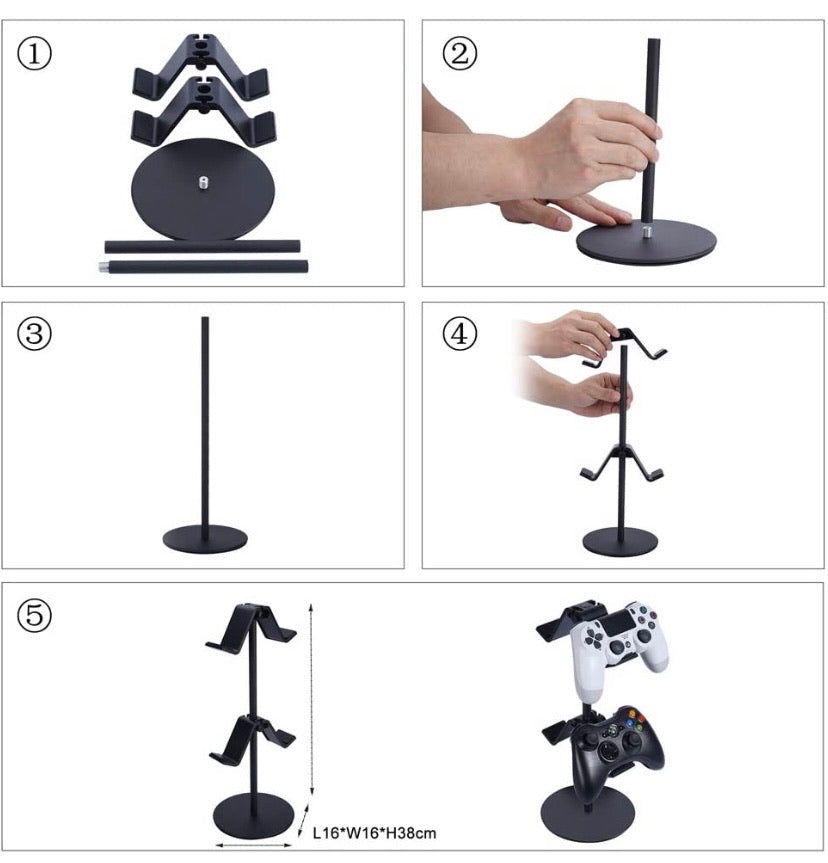 ①

②

③

④

⑤

L16*W16*H38cm