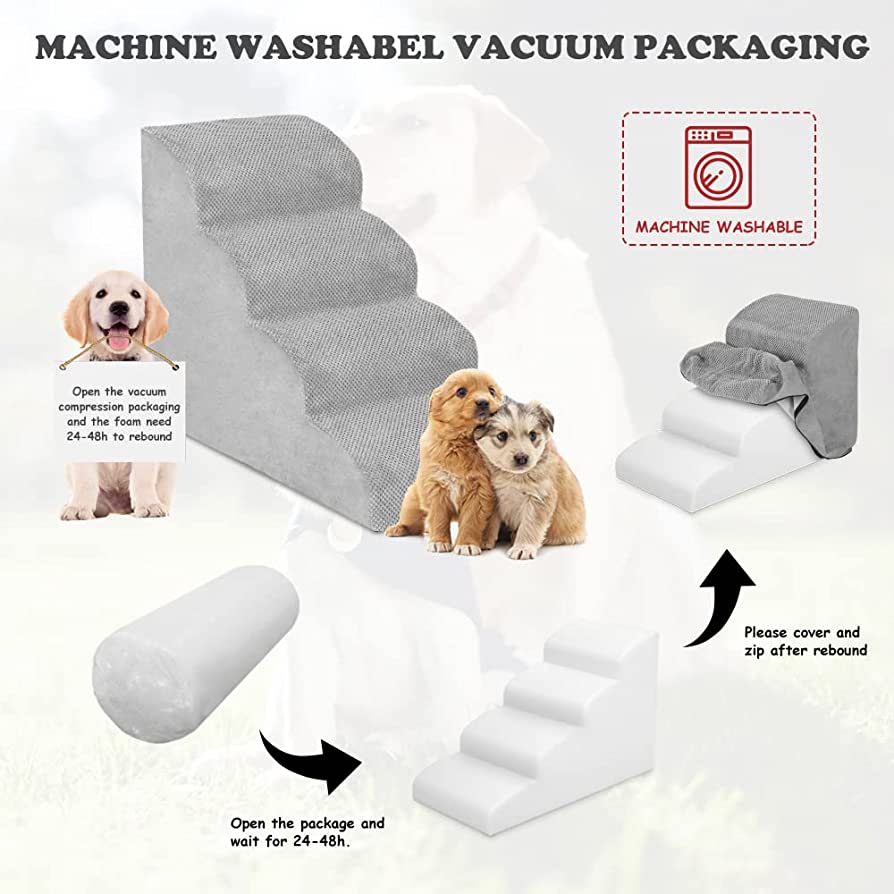 MACHINE WASHABEL VACUUM PACKAGING

MACHINE WASHABLE

Open the vacuum compression packaging and the foam need 24-48h to rebound

Please cover and zip after rebound

Open the package and wait for 24-48h.