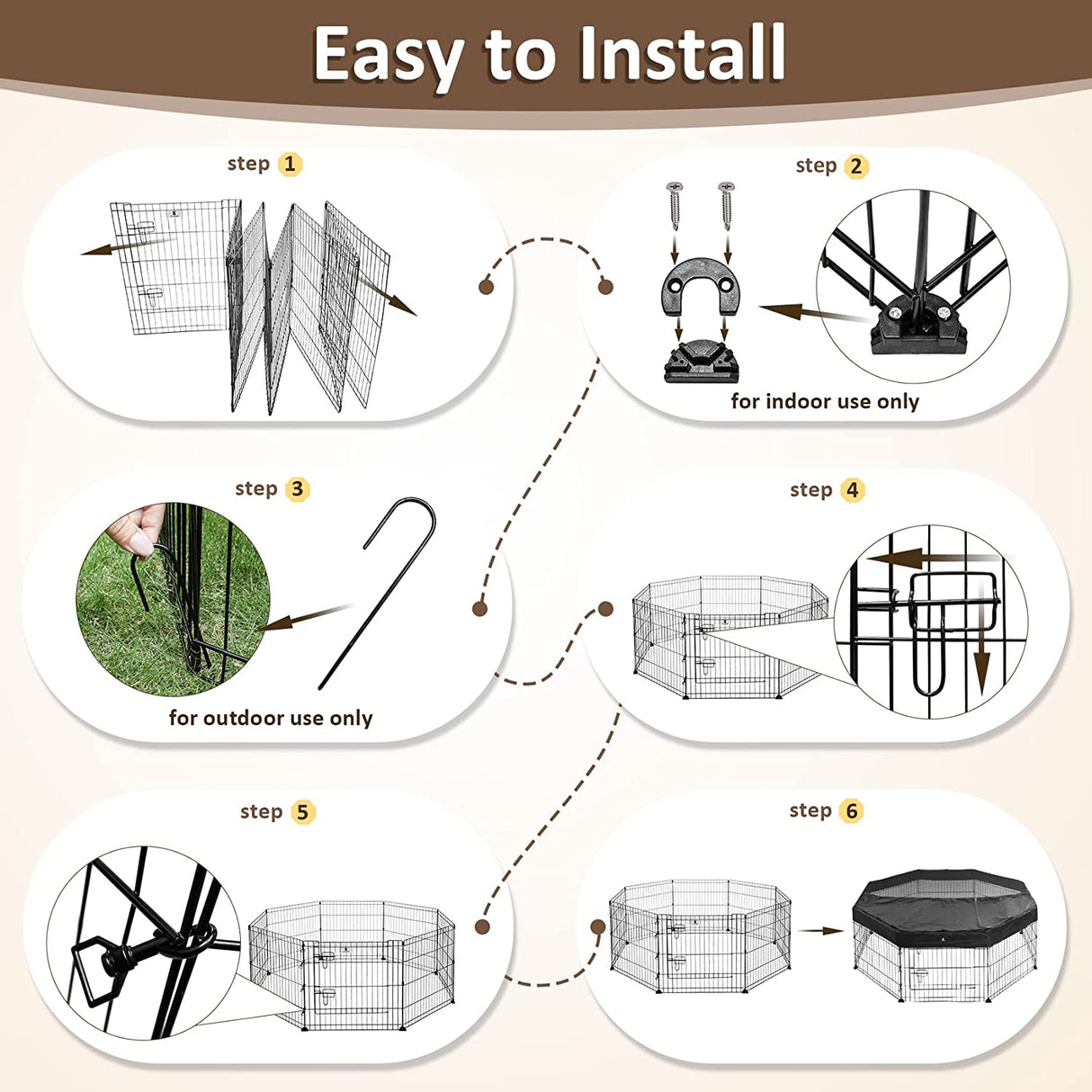 Easy to Install

step 1

step 2

for indoor use only

step 3

for outdoor use only

step 4

step 5

step 6