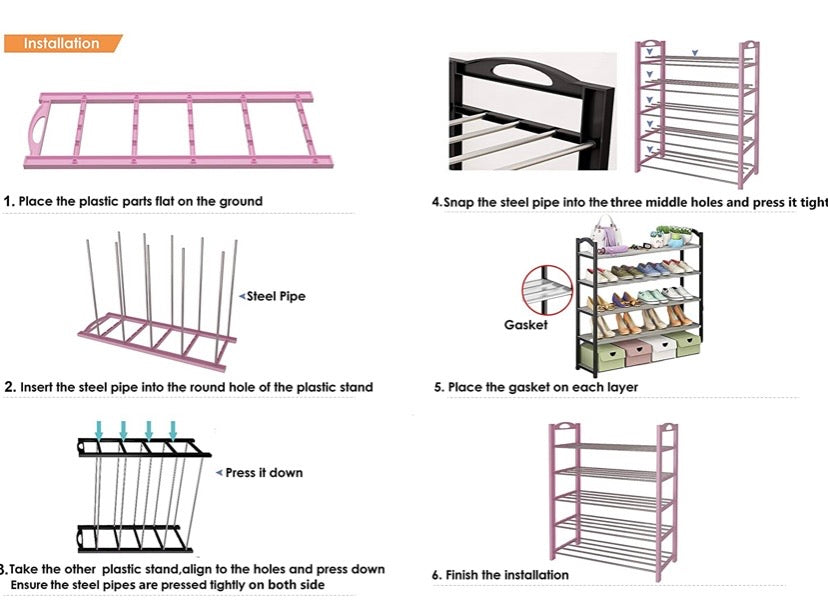 Installation

1. Place the plastic parts flat on the ground

Steel Pipe

2. Insert the steel pipe into the round hole of the plastic stand

Press it down

3.Take the other plastic stand,align to the holes and press down
Ensure the steel pipes are pressed tightly on both side

4.Snap the steel pipe into the three middle holes and press it tight

Gasket

5. Place the gasket on each layer

6. Finish the installation