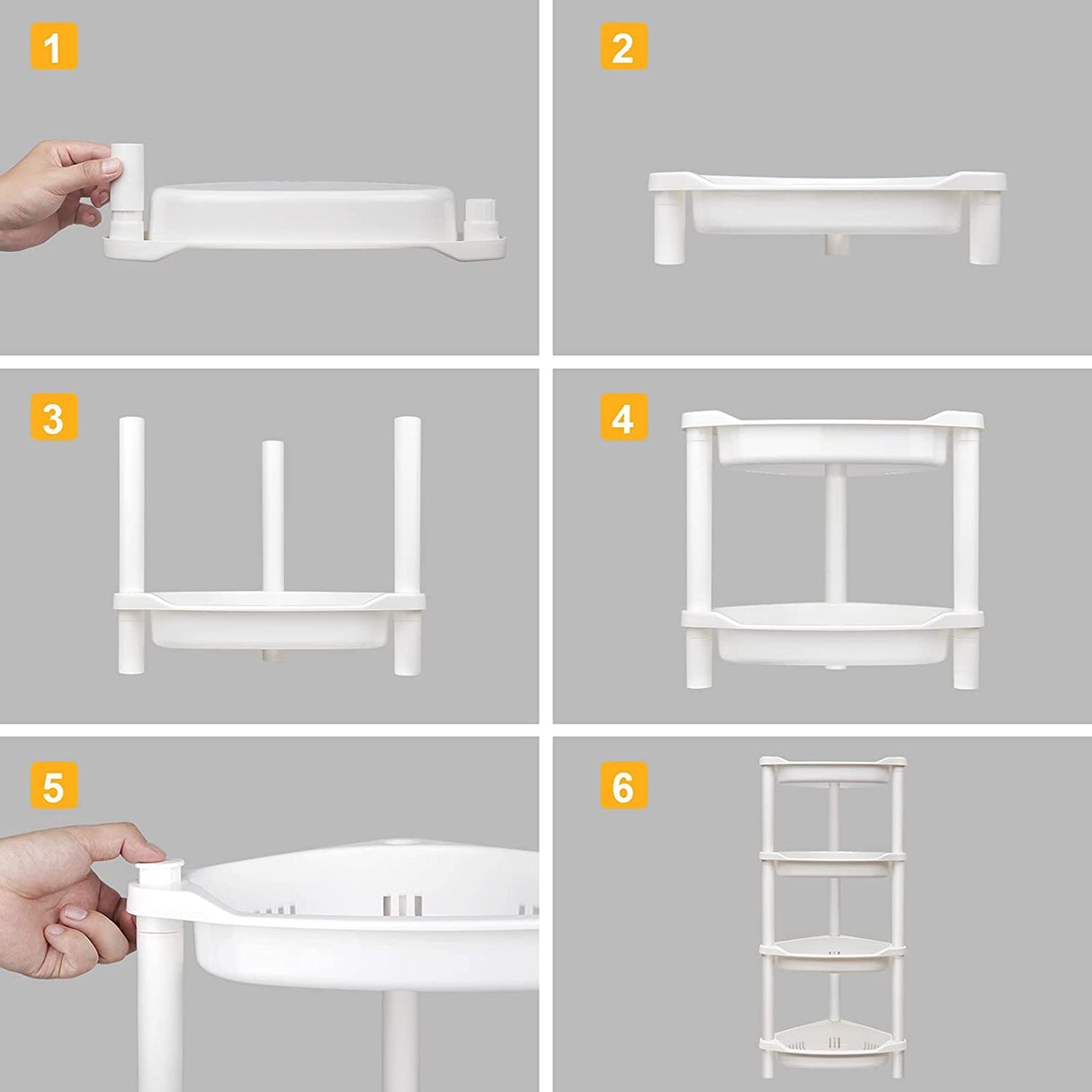 1

2

3

4

5

6