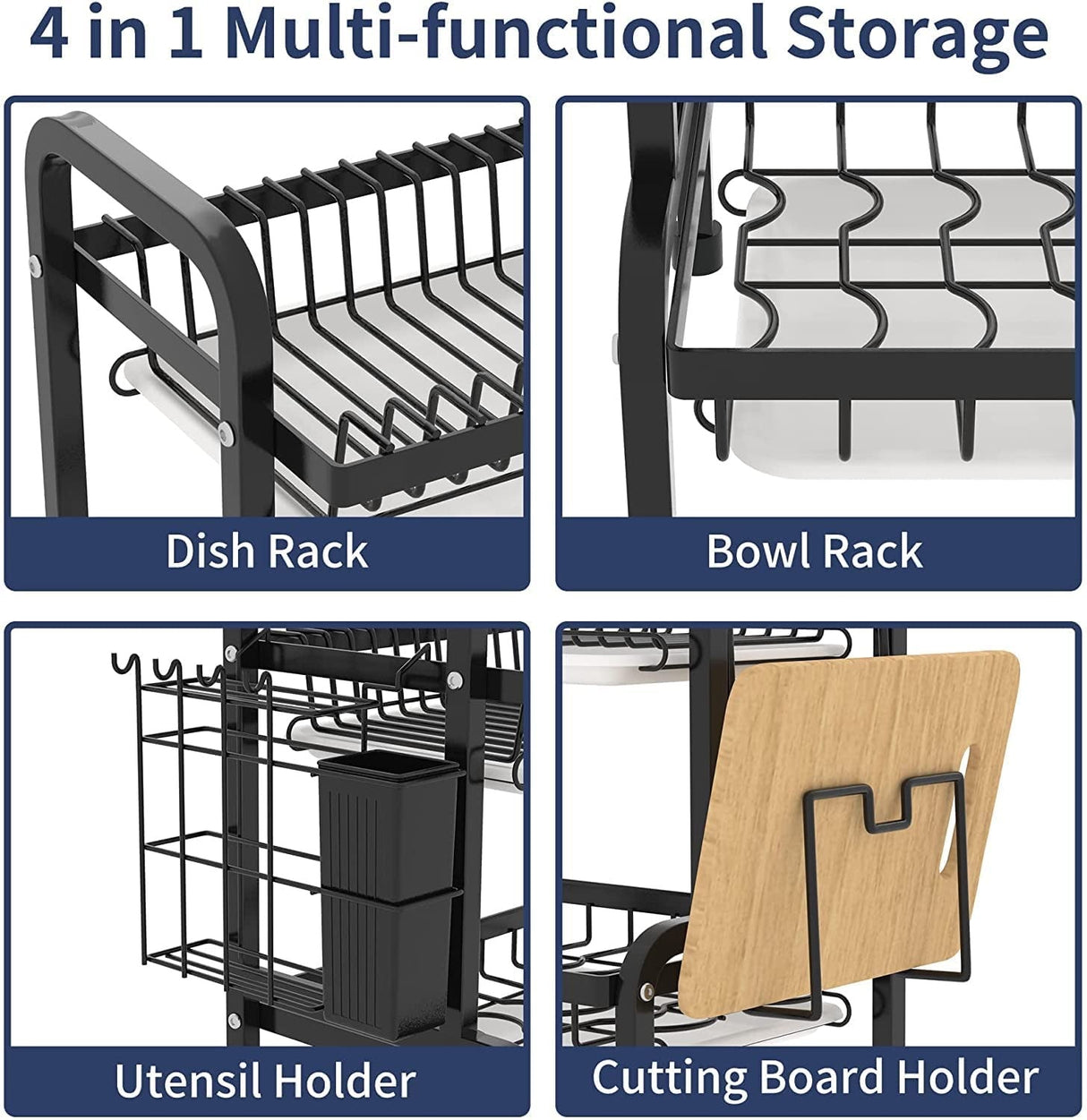 4 in 1 Multi-functional Storage

Dish Rack

Bowl Rack

Utensil Holder

Cutting Board Holder