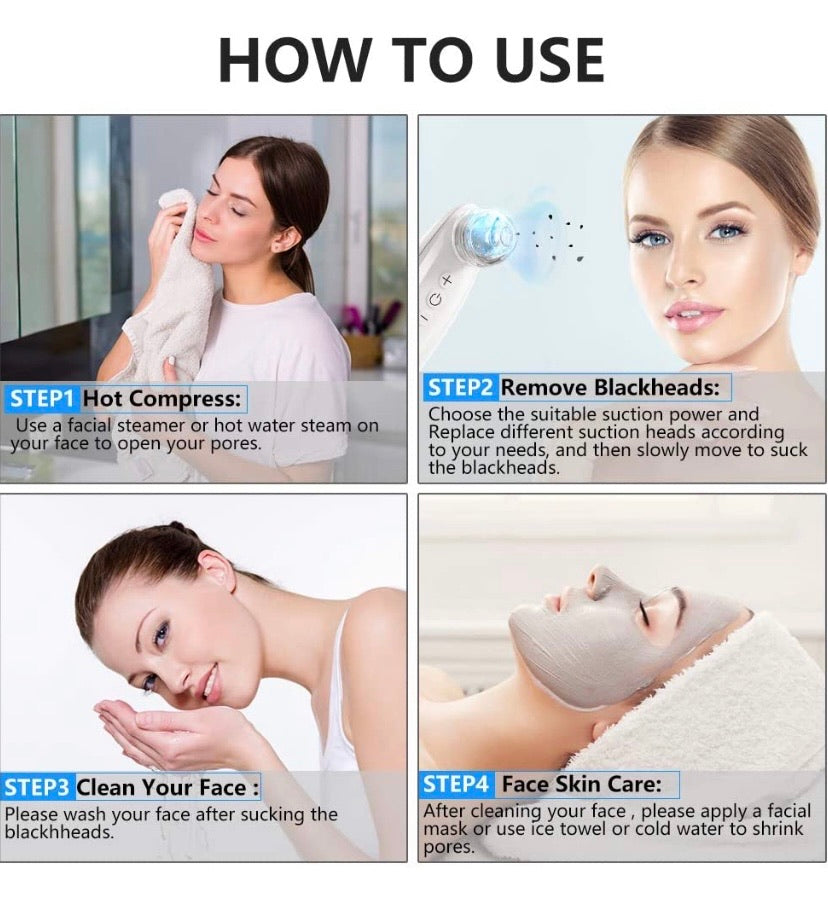 HOW TO USE

STEP1 Hot Compress:
Use a facial steamer or hot water steam on your face to open your pores.

STEP2 Remove Blackheads:
Choose the suitable suction power and Replace different suction heads according to your needs, and then slowly move to suck the blackheads.

STEP3 Clean Your Face :
Please wash your face after sucking the blackhheads.

STEP4 Face Skin Care:
After cleaning your face , please apply a facial mask or use ice towel or cold water to shrink pores.