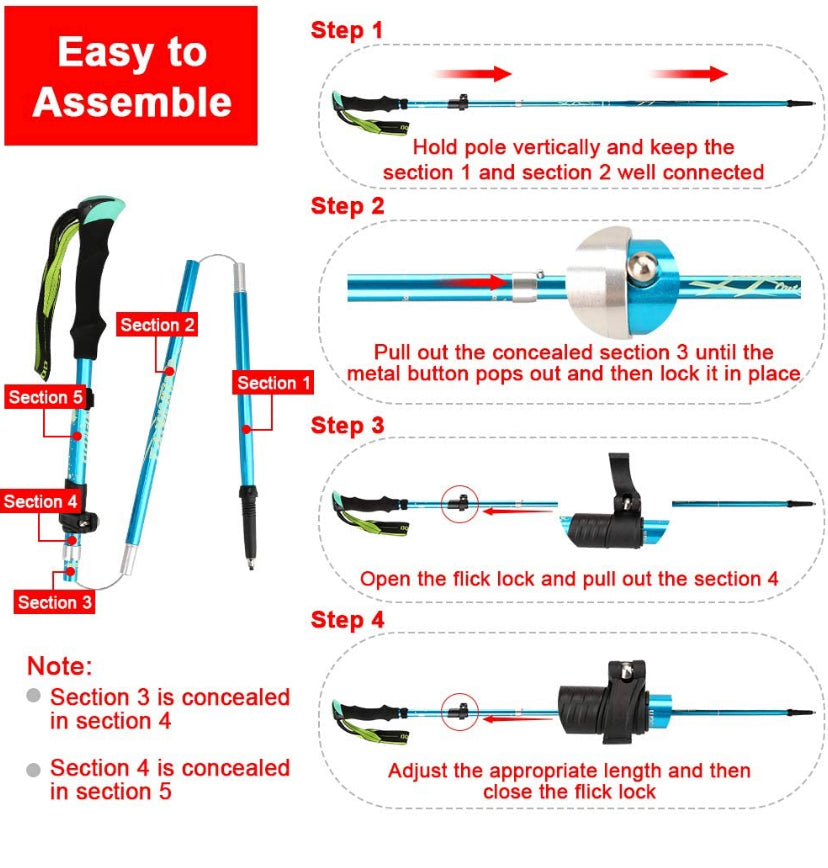 Easy to Assemble

Section 2
Section 1
Section 5
Section 4
Section 3

Note:
Section 3 is concealed in section 4

Section 4 is concealed in section 5

Step 1

Hold pole vertically and keep the section 1 and section 2 well connected

Step 2

Pull out the concealed section 3 until the metal button pops out and then lock it in place

Step 3

Open the flick lock and pull out the section 4

Step 4

Adjust the appropriate length and then close the flick lock