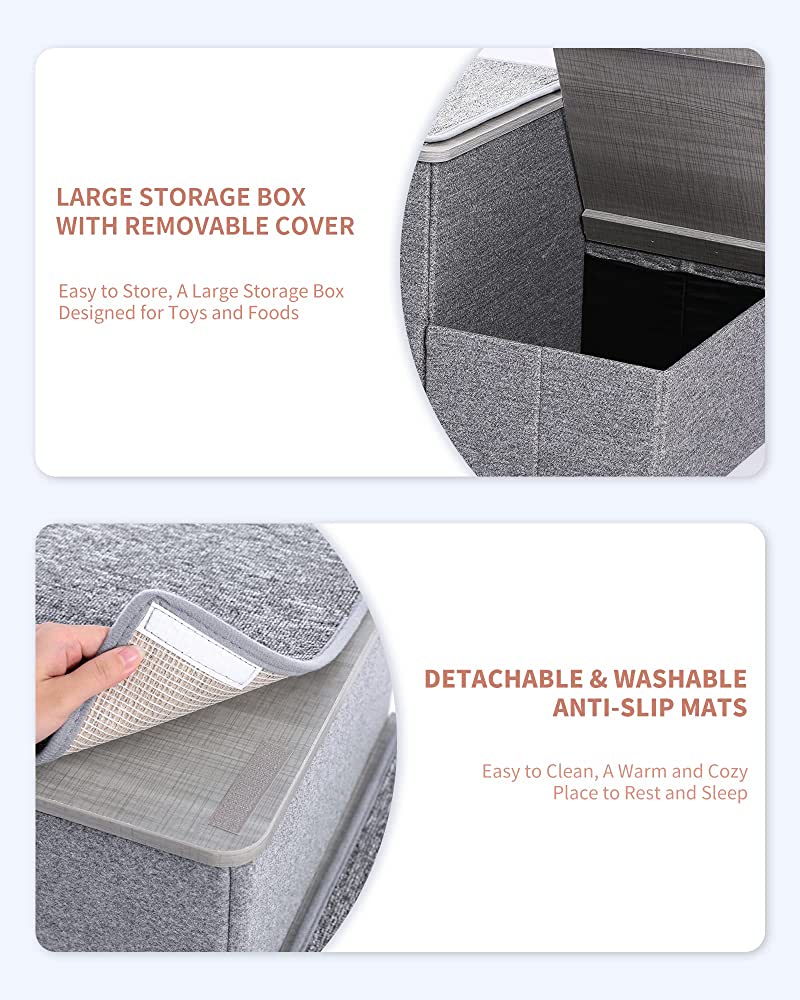 LARGE STORAGE BOX WITH REMOVABLE COVER

Easy to Store, A Large Storage Box Designed for Toys and Foods

DETACHABLE & WASHABLE ANTI-SLIP MATS

Easy to Clean, A Warm and Cozy Place to Rest and Sleep