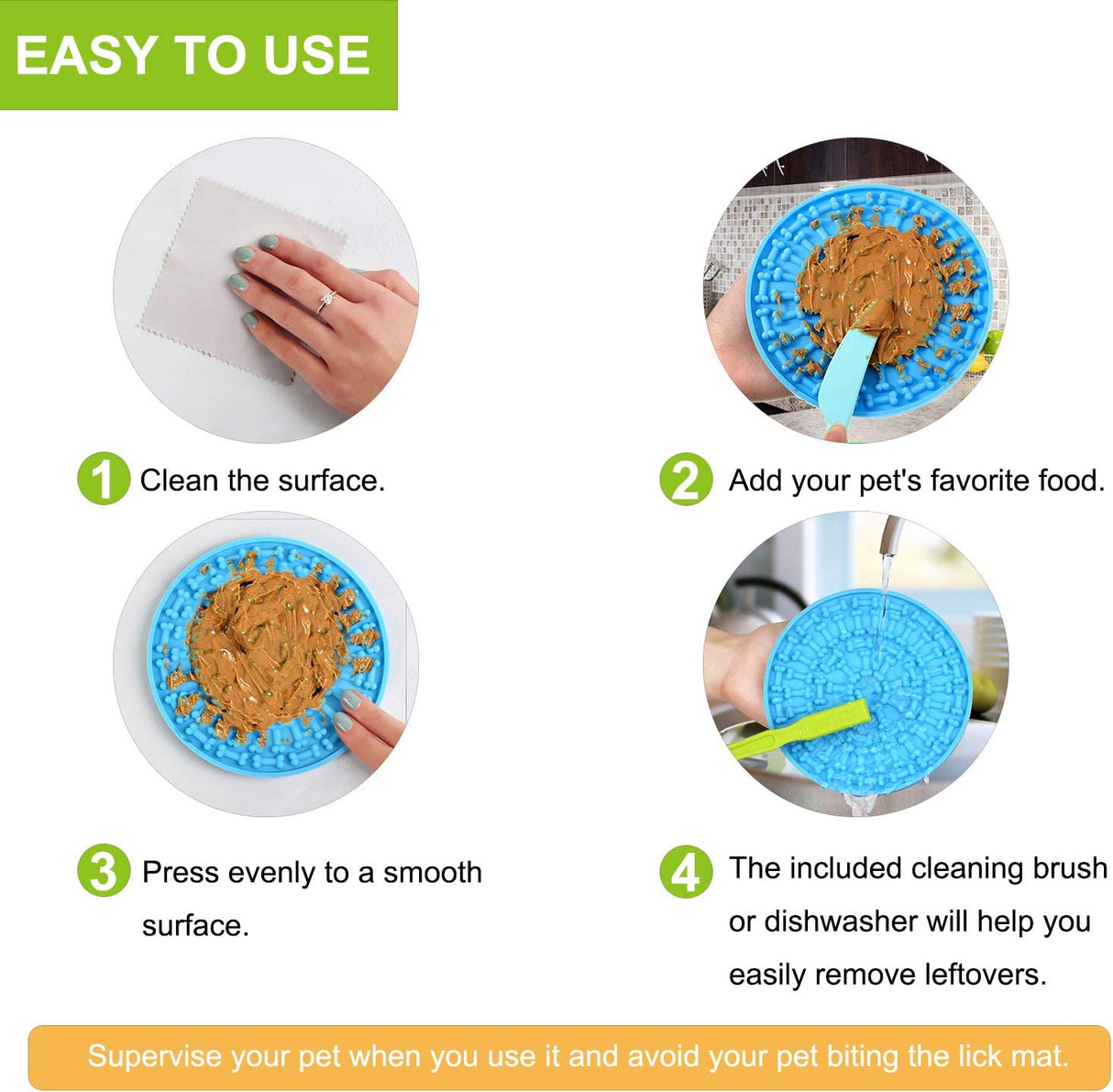 EASY TO USE

1 Clean the surface.

2 Add your pet's favorite food.

3 Press evenly to a smooth surface.

4 The included cleaning brush or dishwasher will help you easily remove leftovers.

Supervise your pet when you use it and avoid your pet biting the lick mat.