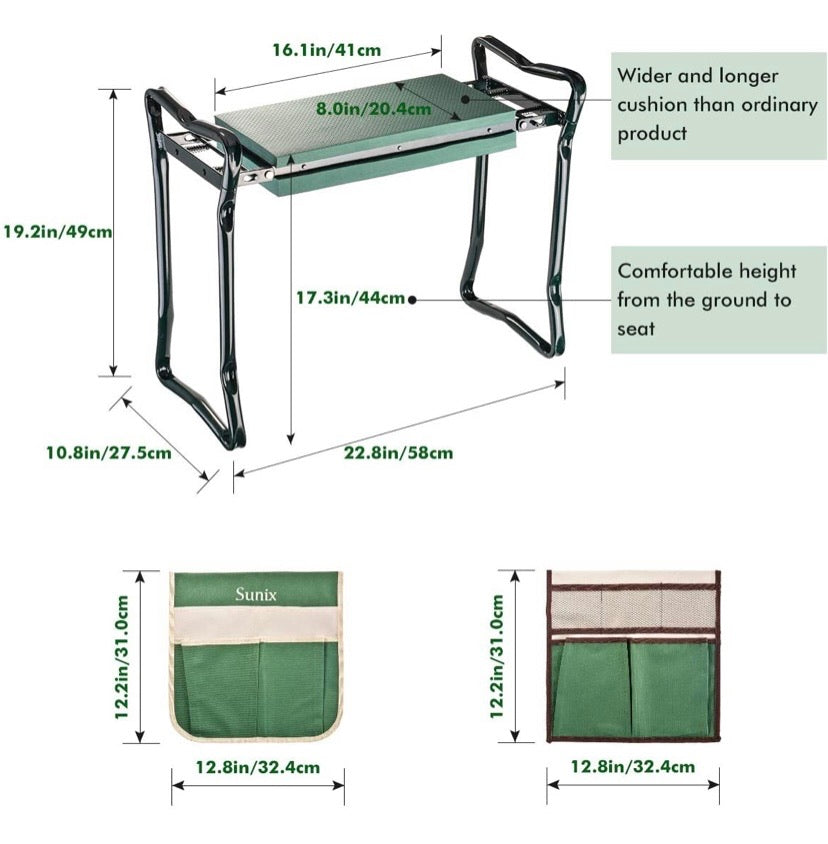 16.1in/41cm

8.0in/20.4cm

Wider and longer cushion than ordinary product

19.2in/49cm

17.3in/44cm

Comfortable height from the ground to seat

10.8in/27.5cm

22.8in/58cm

12.2in/31.0cm

Sunix

12.8in/32.4cm

12.2in/31.0cm

12.8in/32.4cm