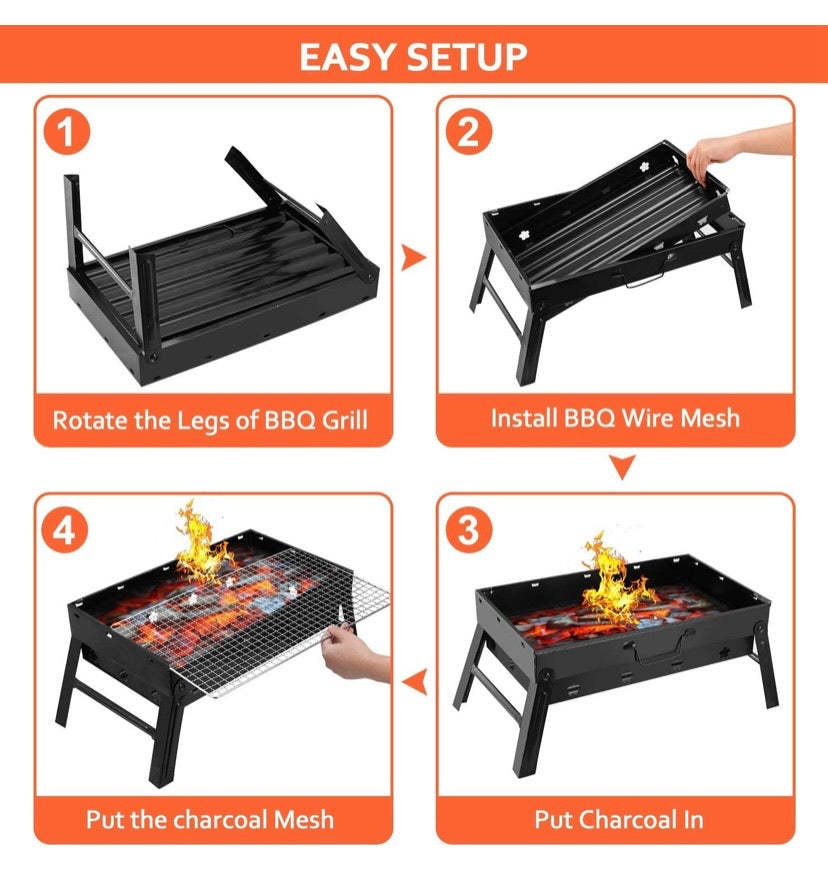 EASY SETUP

1

Rotate the Legs of BBQ Grill

2

Install BBQ Wire Mesh

3

Put Charcoal In

4

Put the charcoal Mesh