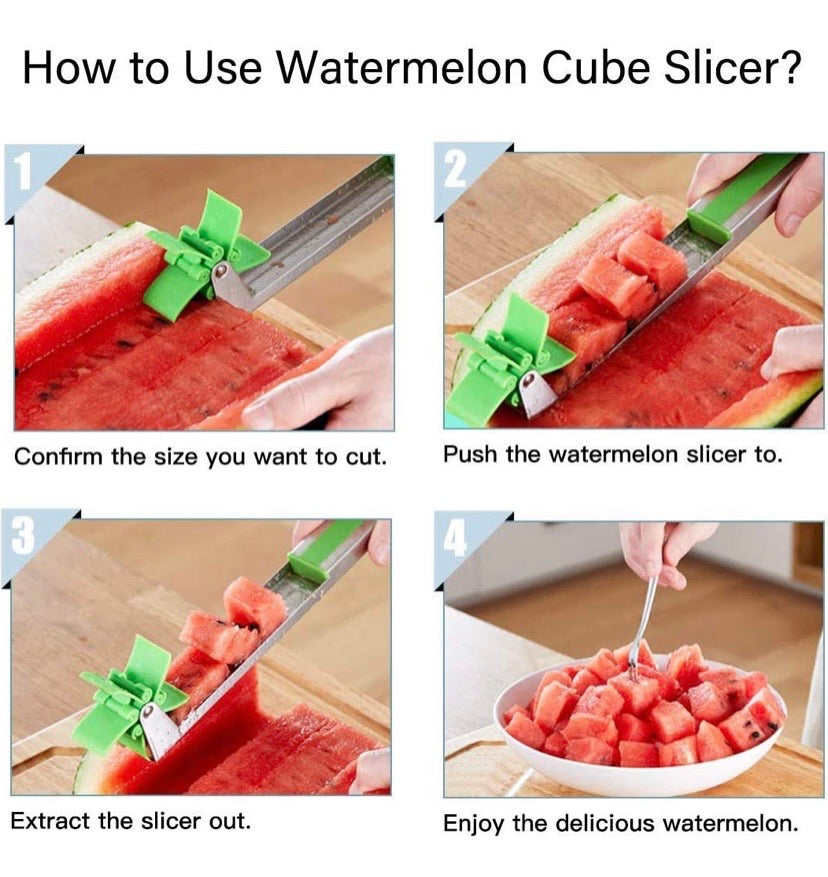 How to Use Watermelon Cube Slicer?

1

Confirm the size you want to cut.

2

Push the watermelon slicer to.

3

Extract the slicer out.

4

Enjoy the delicious watermelon.