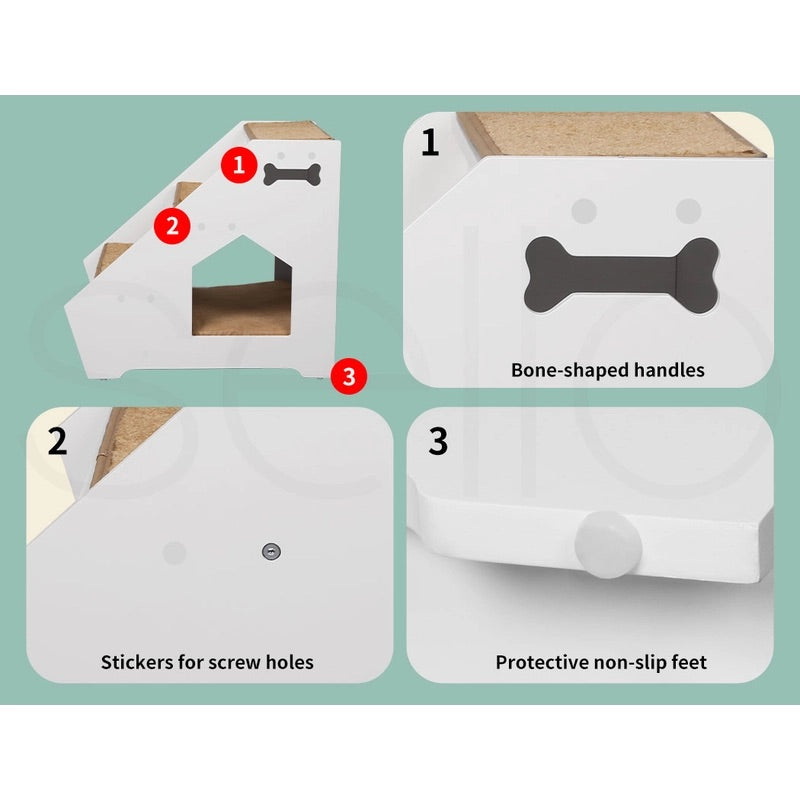 1

2

3

1

Bone-shaped handles

2

Stickers for screw holes

3

Protective non-slip feet