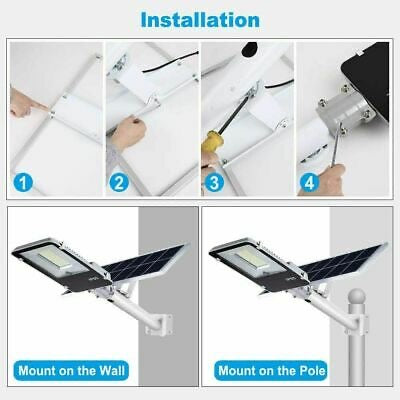 Installation

1

2

3

4

Mount on the Wall

Mount on the Pole