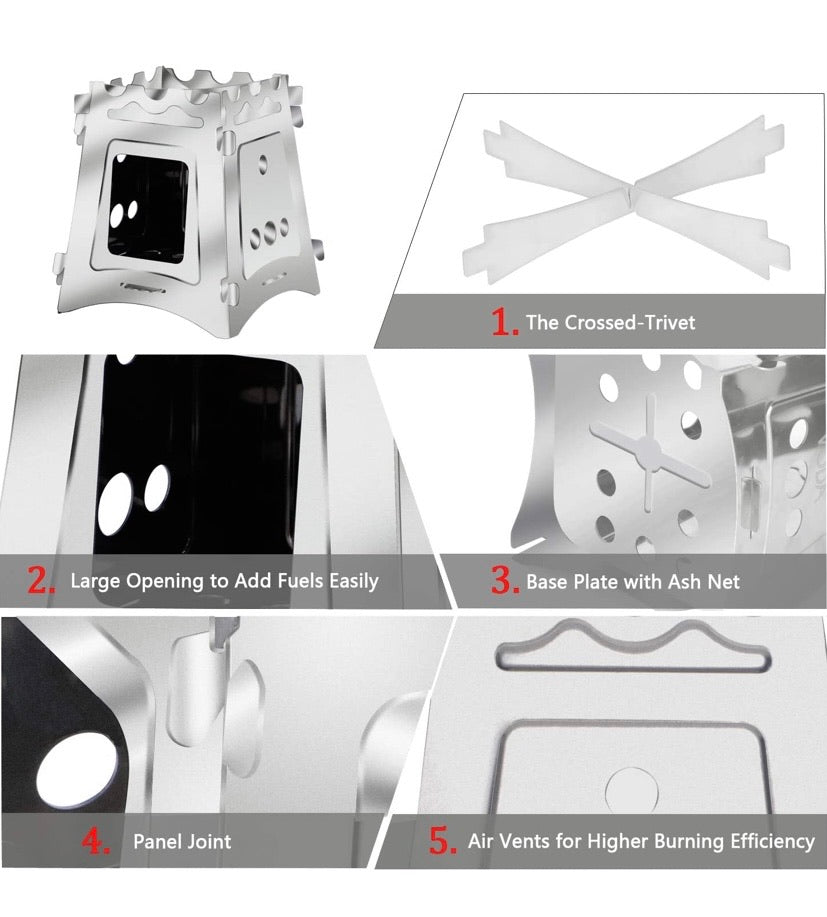 1. The Crossed-Trivet

2. Large Opening to Add Fuels Easily

3. Base Plate with Ash Net

4. Panel Joint

5. Air Vents for Higher Burning Efficiency