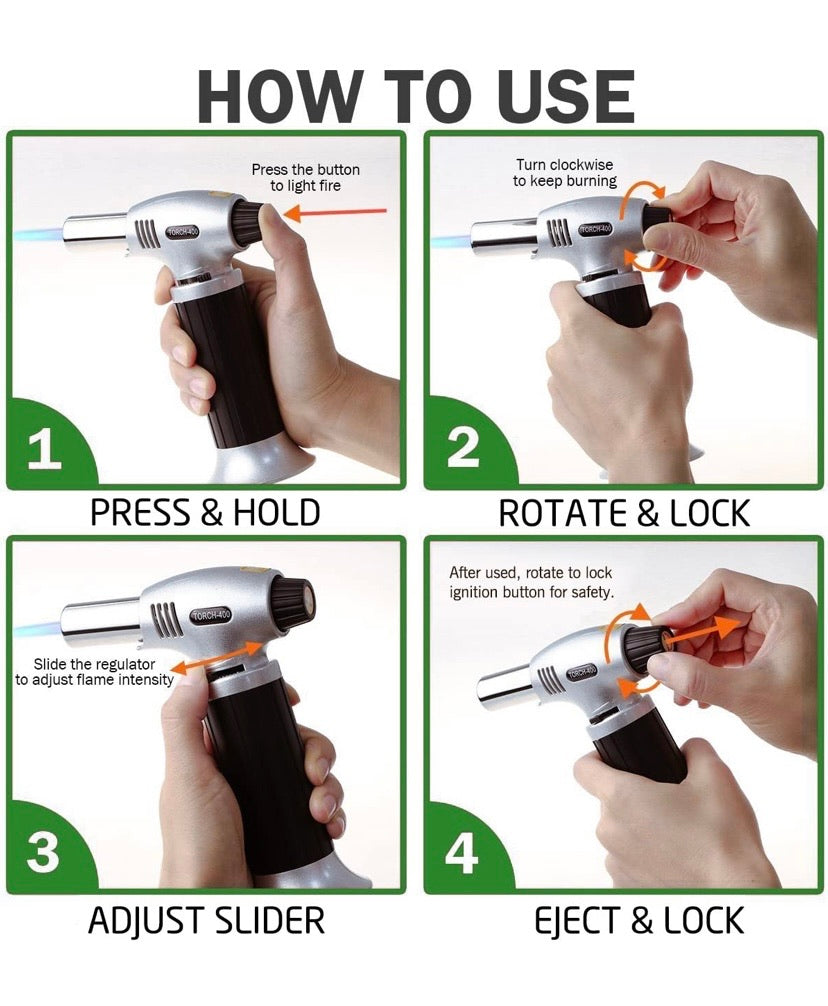 HOW TO USE

Press the button to light fire

TORCH-400

1

PRESS & HOLD

Turn clockwise to keep burning

TORCH-400

2

ROTATE & LOCK

TORCH-400

Slide the regulator to adjust flame intensity

3

ADJUST SLIDER

After used, rotate to lock ignition button for safety.

TORCH-400

4

EJECT & LOCK